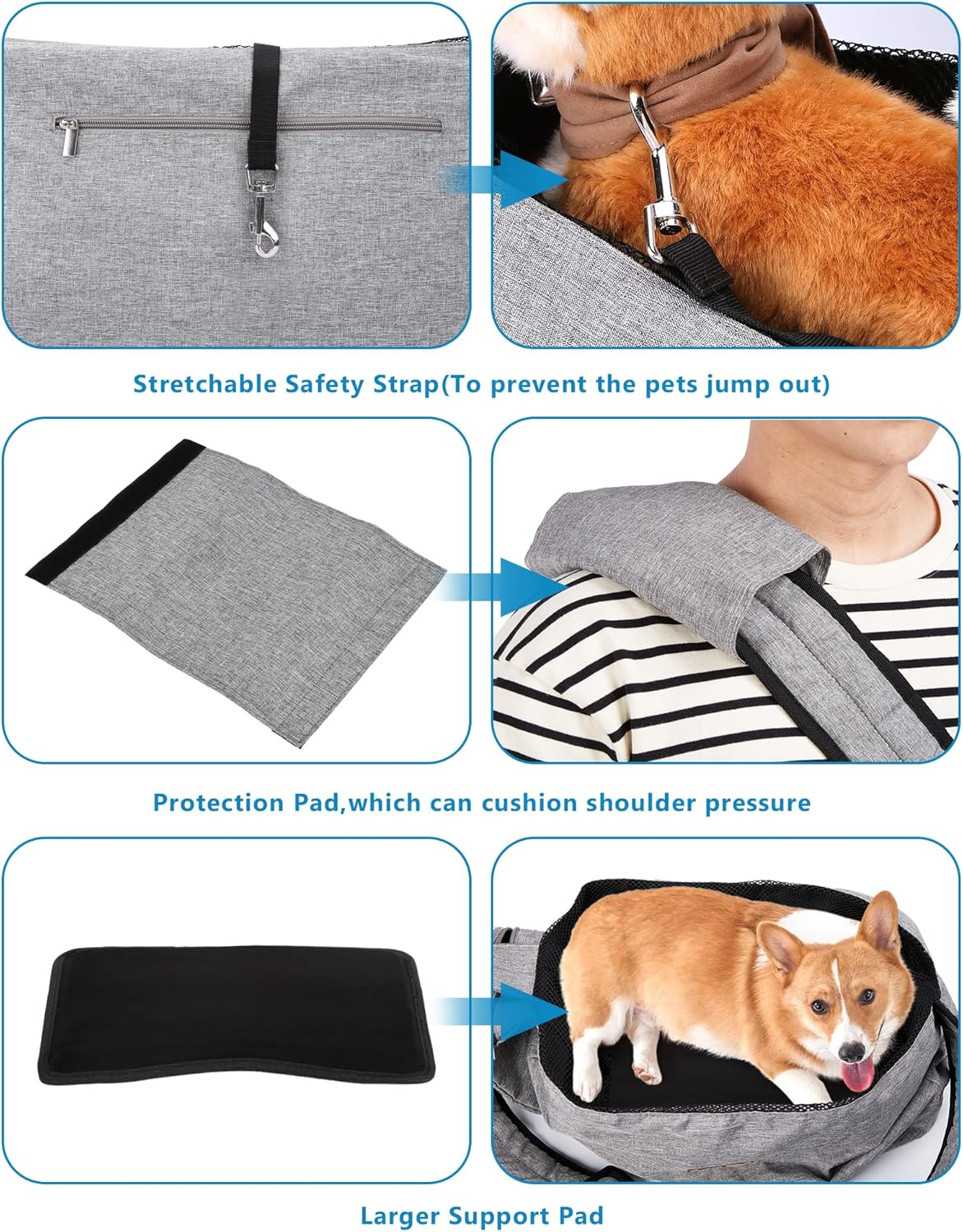 Stretchable Safety Strap(To prevent the pets jump out)

Protection Pad,which can cushion shoulder pressure

Larger Support Pad