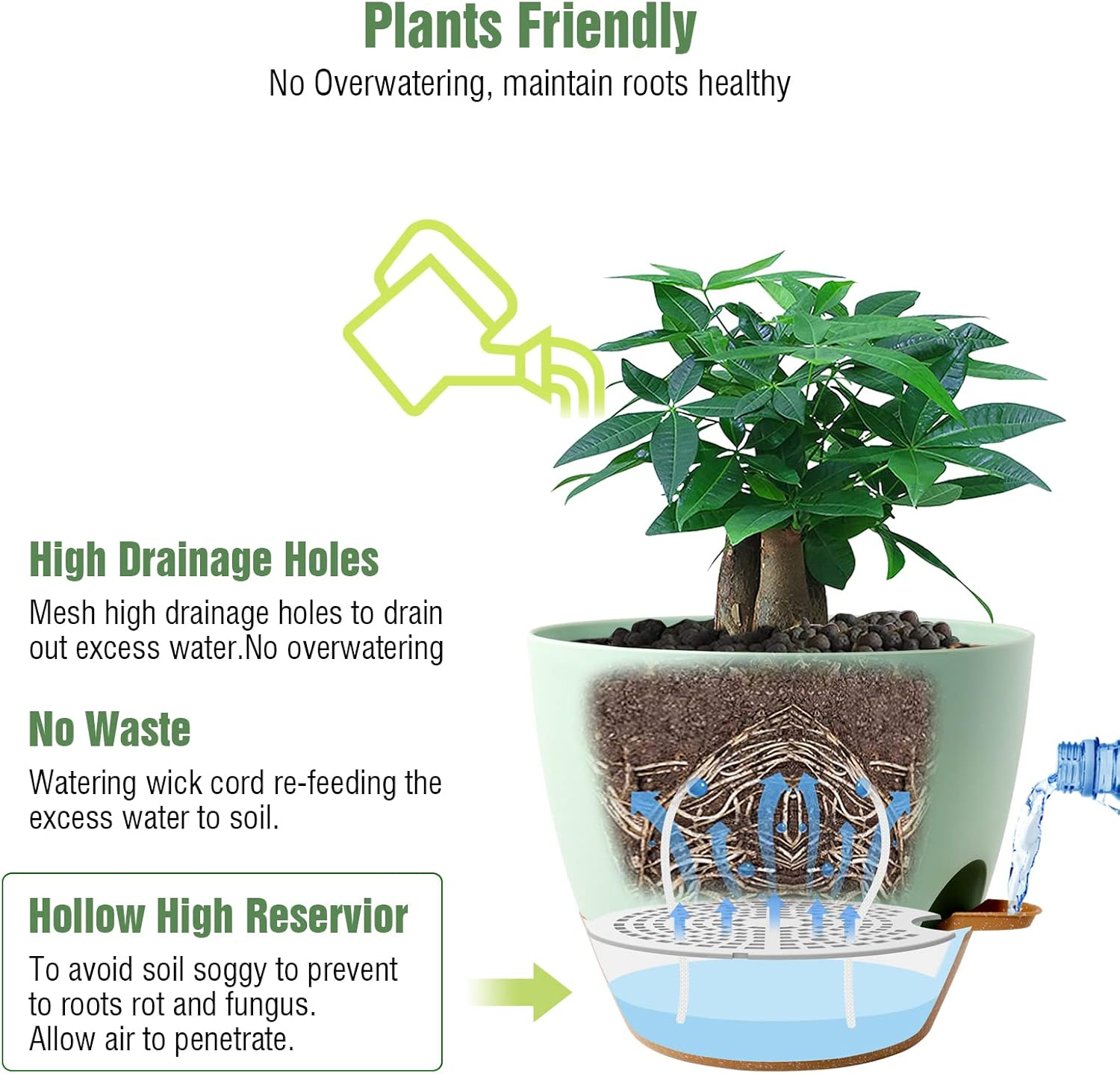 Plants Friendly
No Overwatering, maintain roots healthy

High Drainage Holes
Mesh high drainage holes to drain out excess water.No overwatering

No Waste
Watering wick cord re-feeding the excess water to soil.

Hollow High Reservior
To avoid soil soggy to prevent to roots rot and fungus.
Allow air to penetrate.