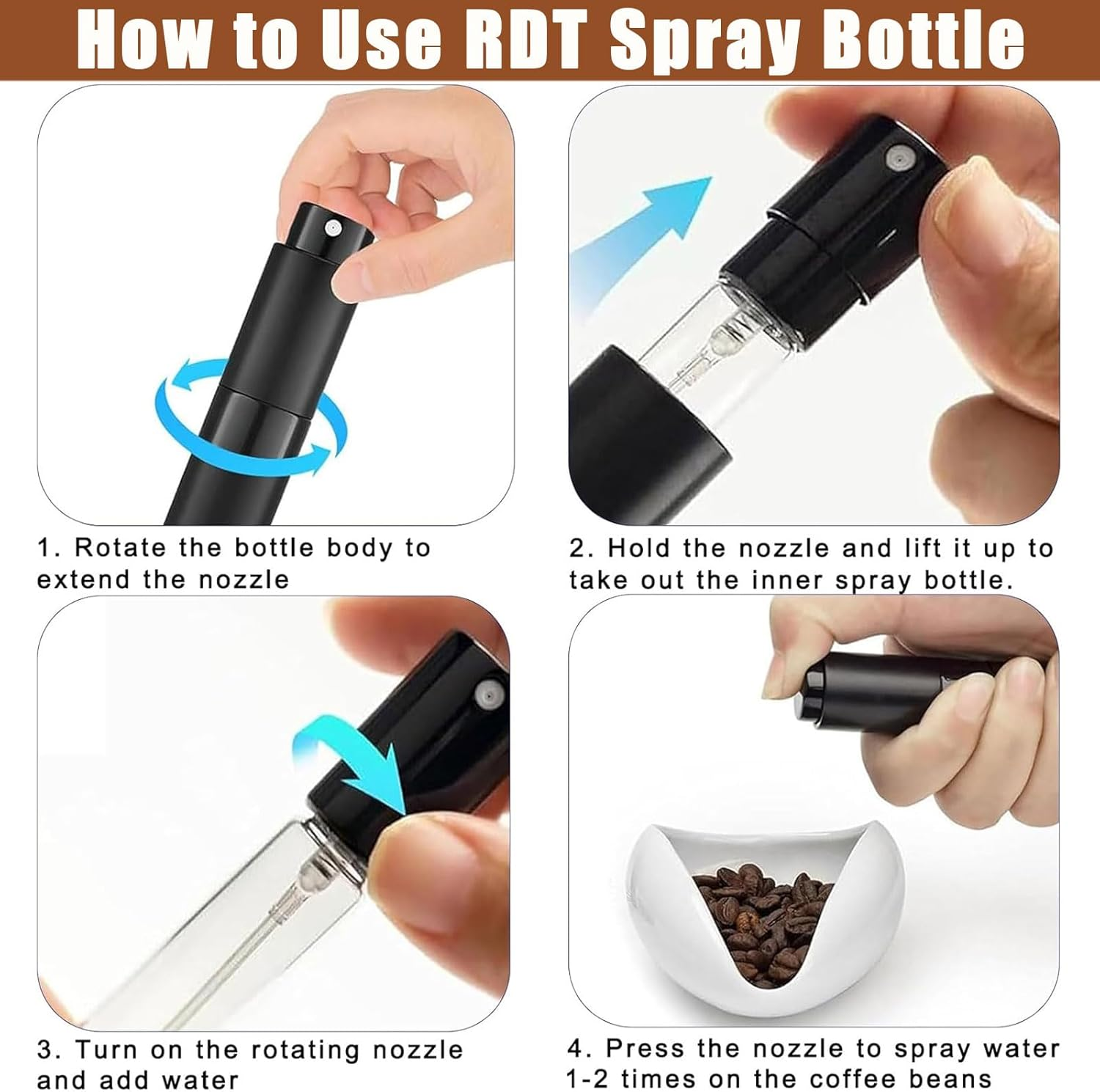 How to Use RDT Spray Bottle

1. Rotate the bottle body to extend the nozzle

2. Hold the nozzle and lift it up to take out the inner spray bottle.

3. Turn on the rotating nozzle and add water

4. Press the nozzle to spray water 1-2 times on the coffee beans