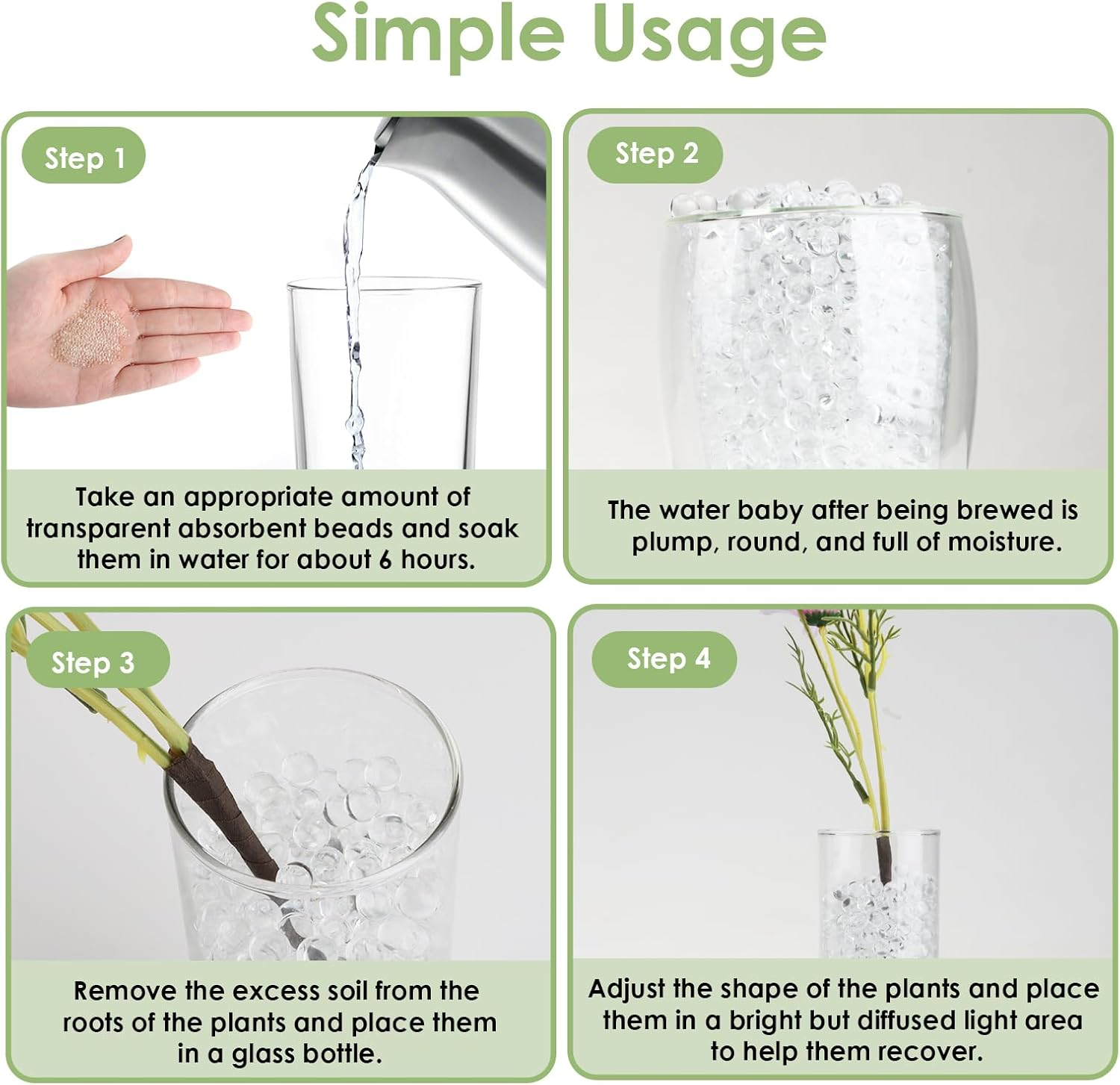 Simple Usage

Step 1

Take an appropriate amount of transparent absorbent beads and soak them in water for about 6 hours.

Step 2

The water baby after being brewed is plump, round, and full of moisture.

Step 3

Remove the excess soil from the roots of the plants and place them in a glass bottle.

Step 4

Adjust the shape of the plants and place them in a bright but diffused light area to help them recover.