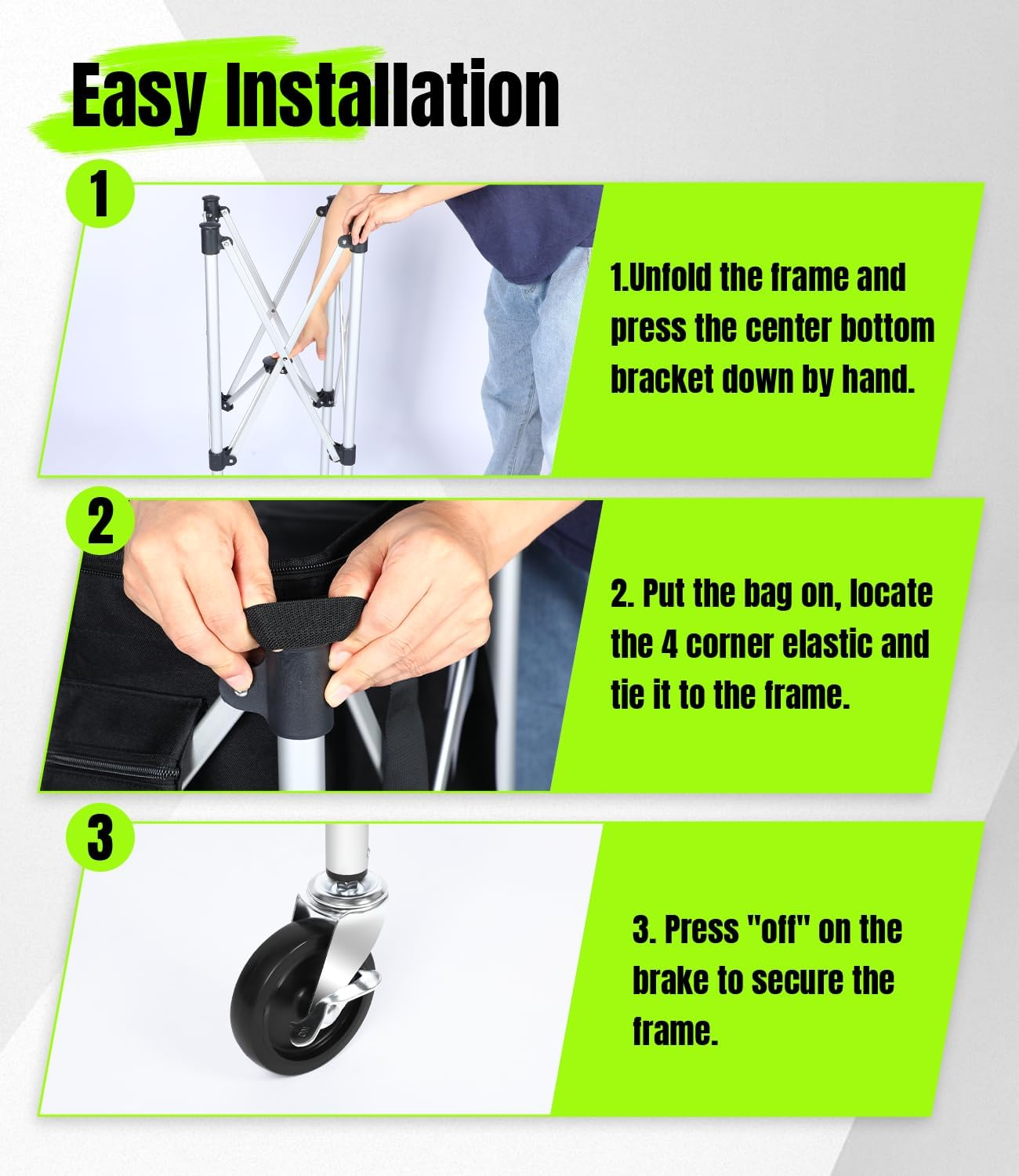 Easy Installation

1

1.Unfold the frame and press the center bottom bracket down by hand.

2

2. Put the bag on, locate the 4 corner elastic and tie it to the frame.

3

3. Press "off" on the brake to secure the frame.