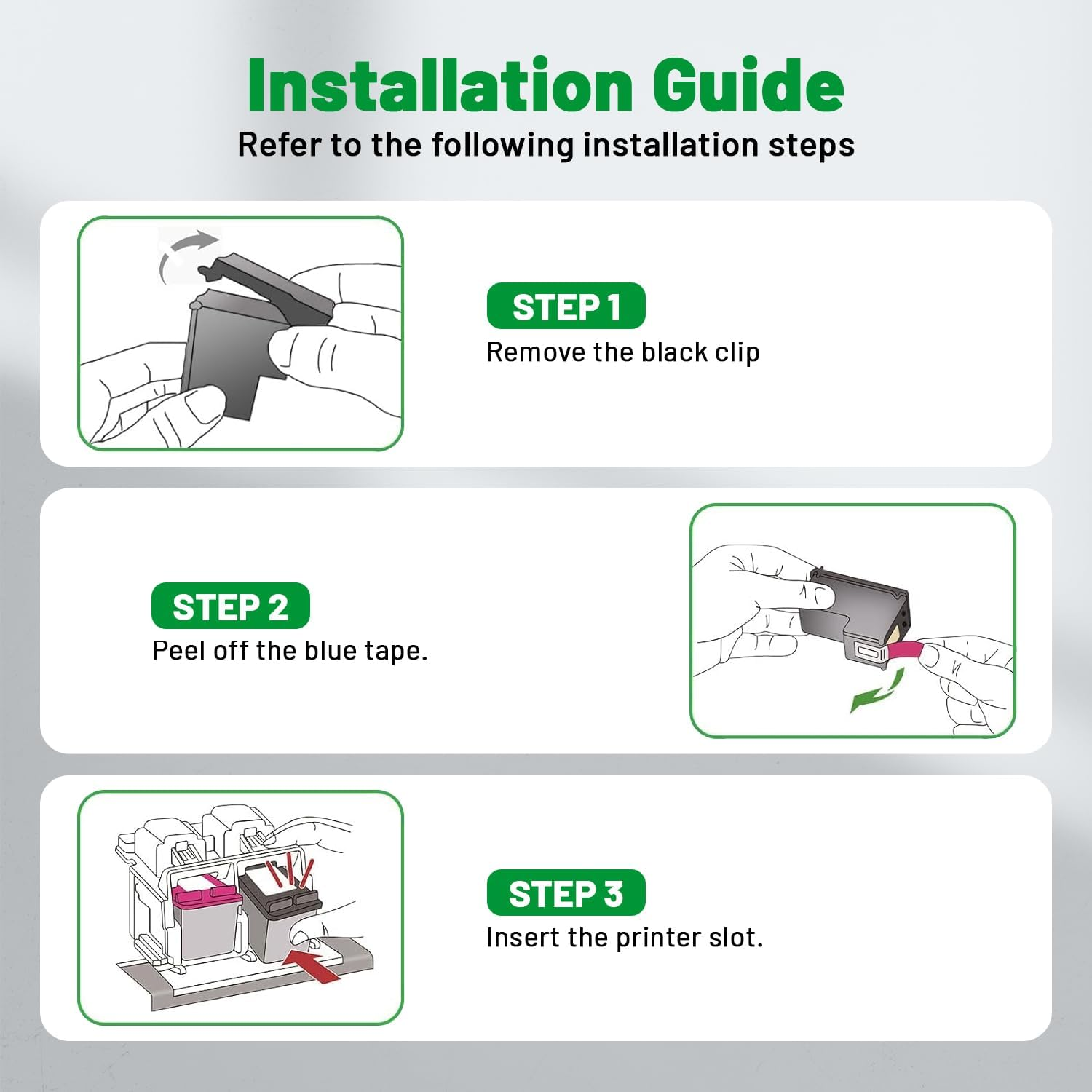 Installation Guide

Refer to the following installation steps

STEP 1

Remove the black clip

STEP 2

Peel off the blue tape.

STEP 3

Insert the printer slot.