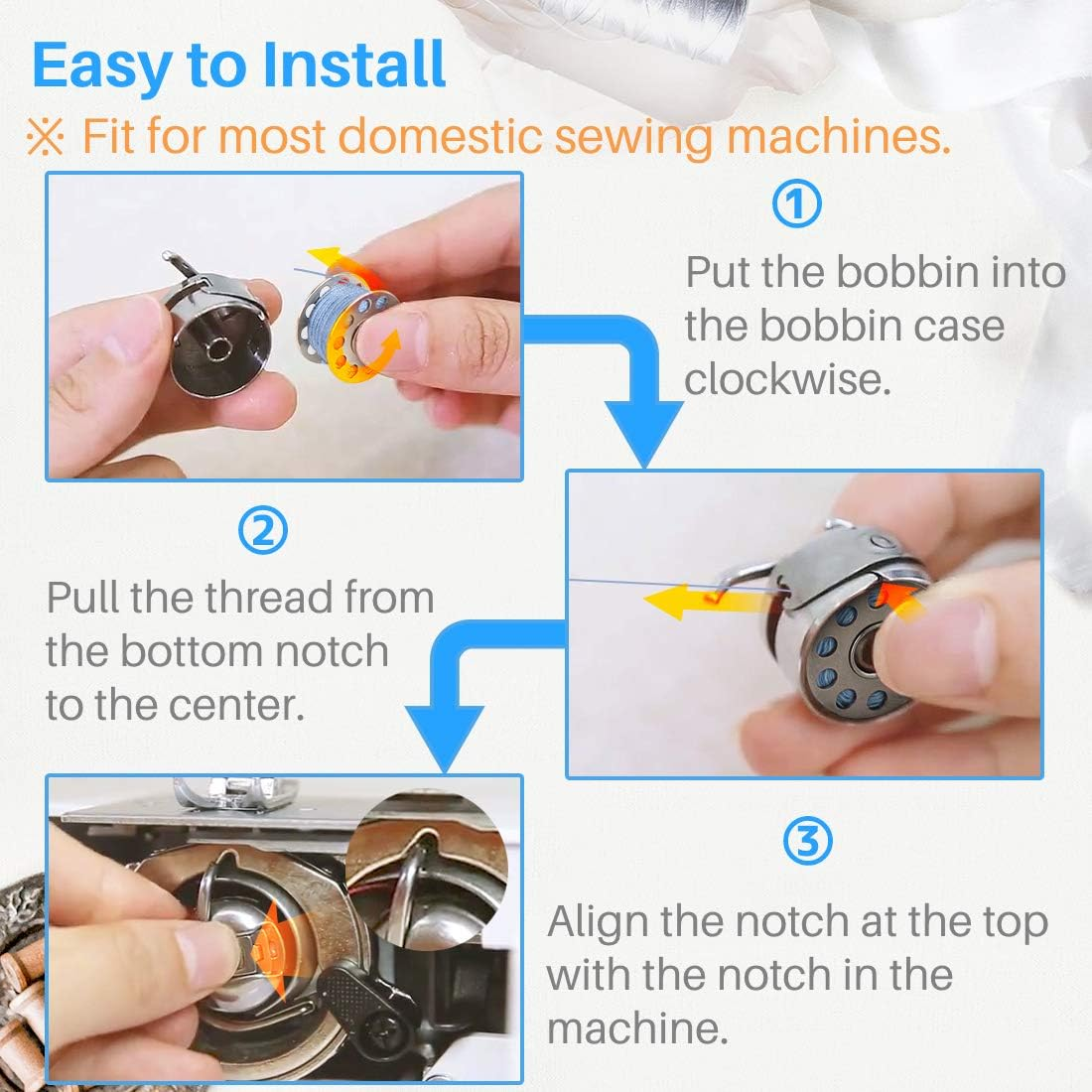 Easy to Install

※ Fit for most domestic sewing machines.

①

Put the bobbin into the bobbin case clockwise.

②

Pull the thread from the bottom notch to the center.

③

Align the notch at the top with the notch in the machine.