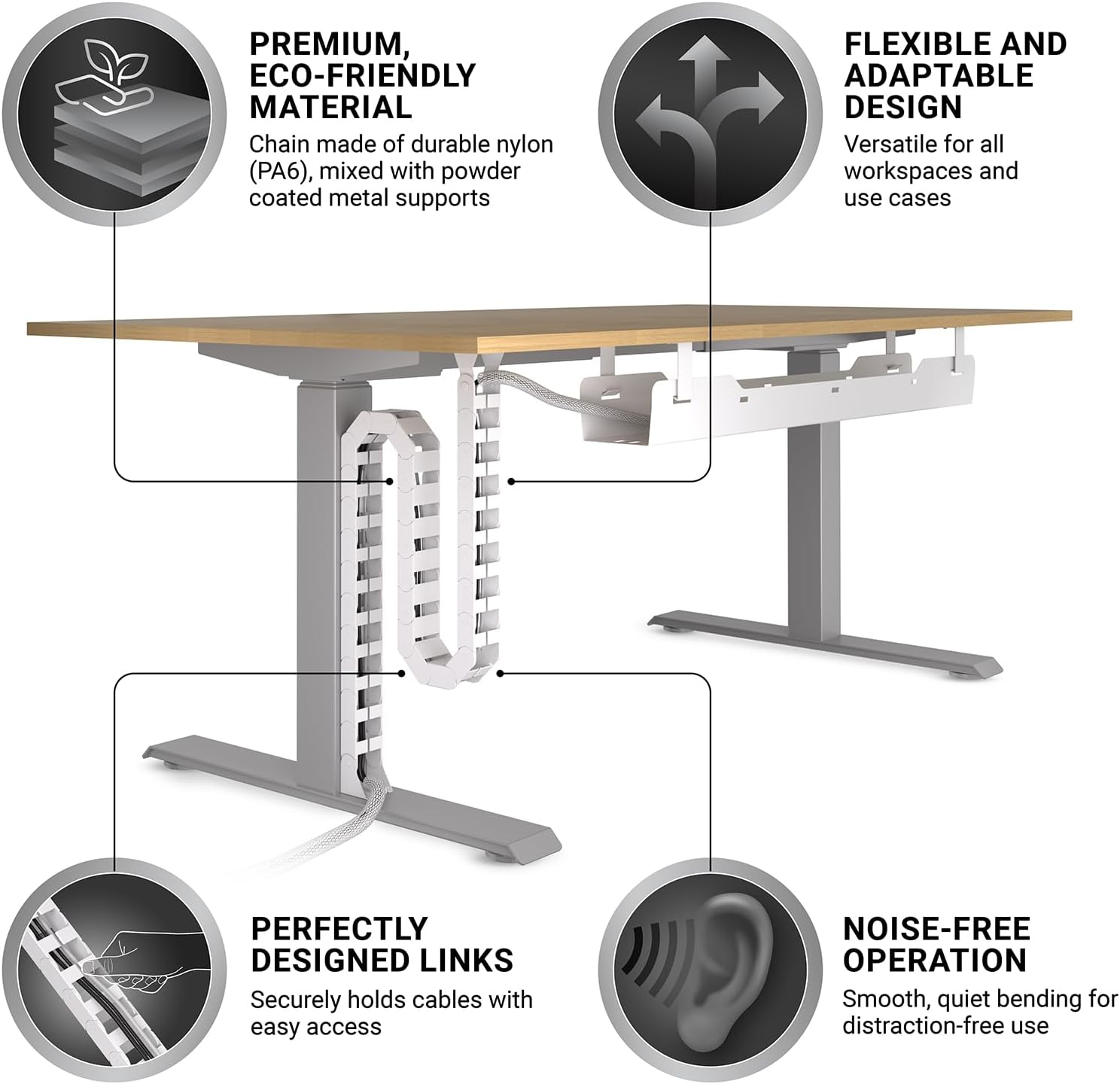 PREMIUM, ECO-FRIENDLY MATERIAL
Chain made of durable nylon (PA6), mixed with powder coated metal supports

FLEXIBLE AND ADAPTABLE DESIGN
Versatile for all workspaces and use cases

PERFECTLY DESIGNED LINKS
Securely holds cables with easy access

NOISE-FREE OPERATION
Smooth, quiet bending for distraction-free use