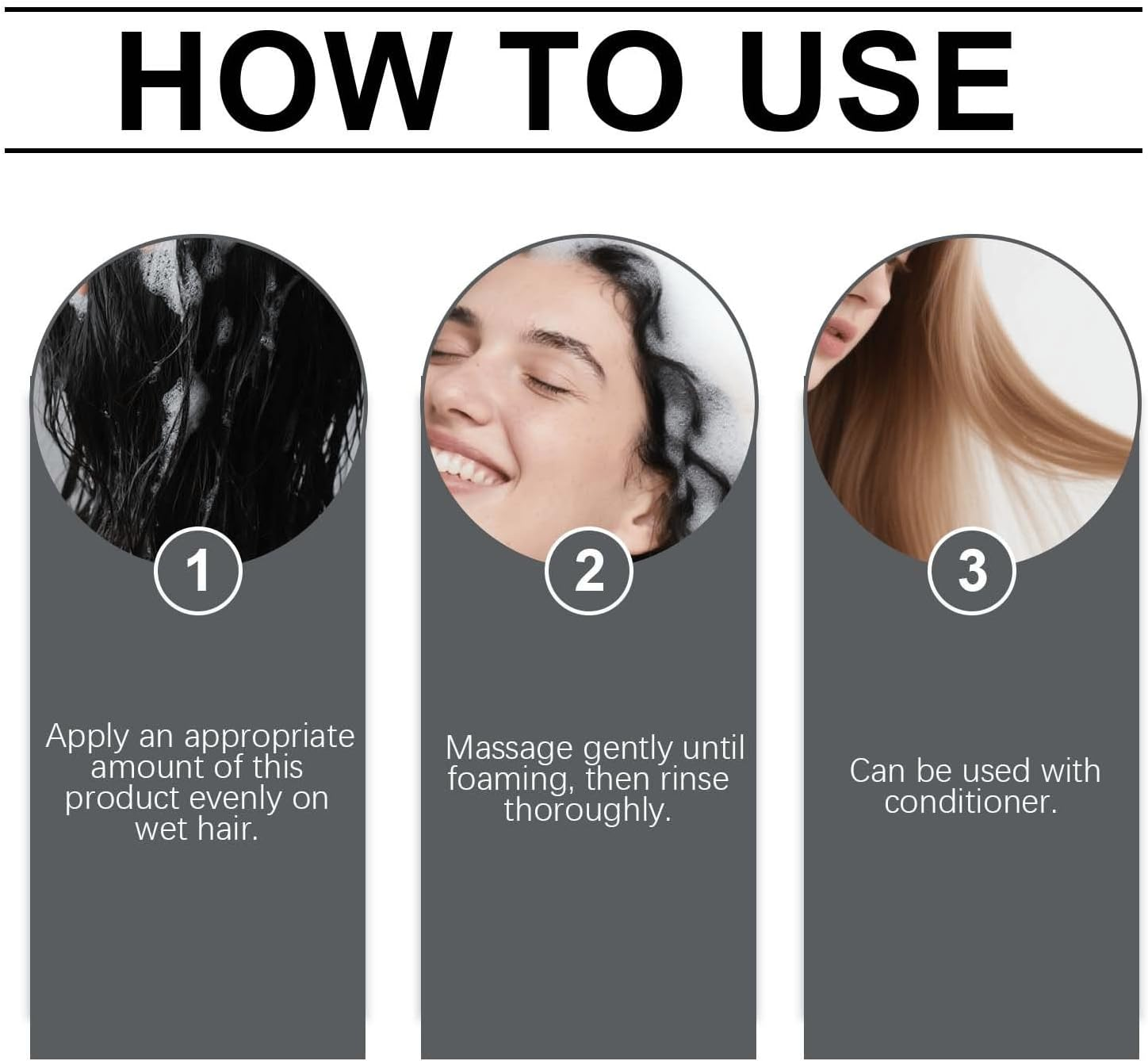 HOW TO USE

1

Apply an appropriate amount of this product evenly on wet hair.

2

Massage gently until foaming, then rinse thoroughly.

3

Can be used with conditioner.