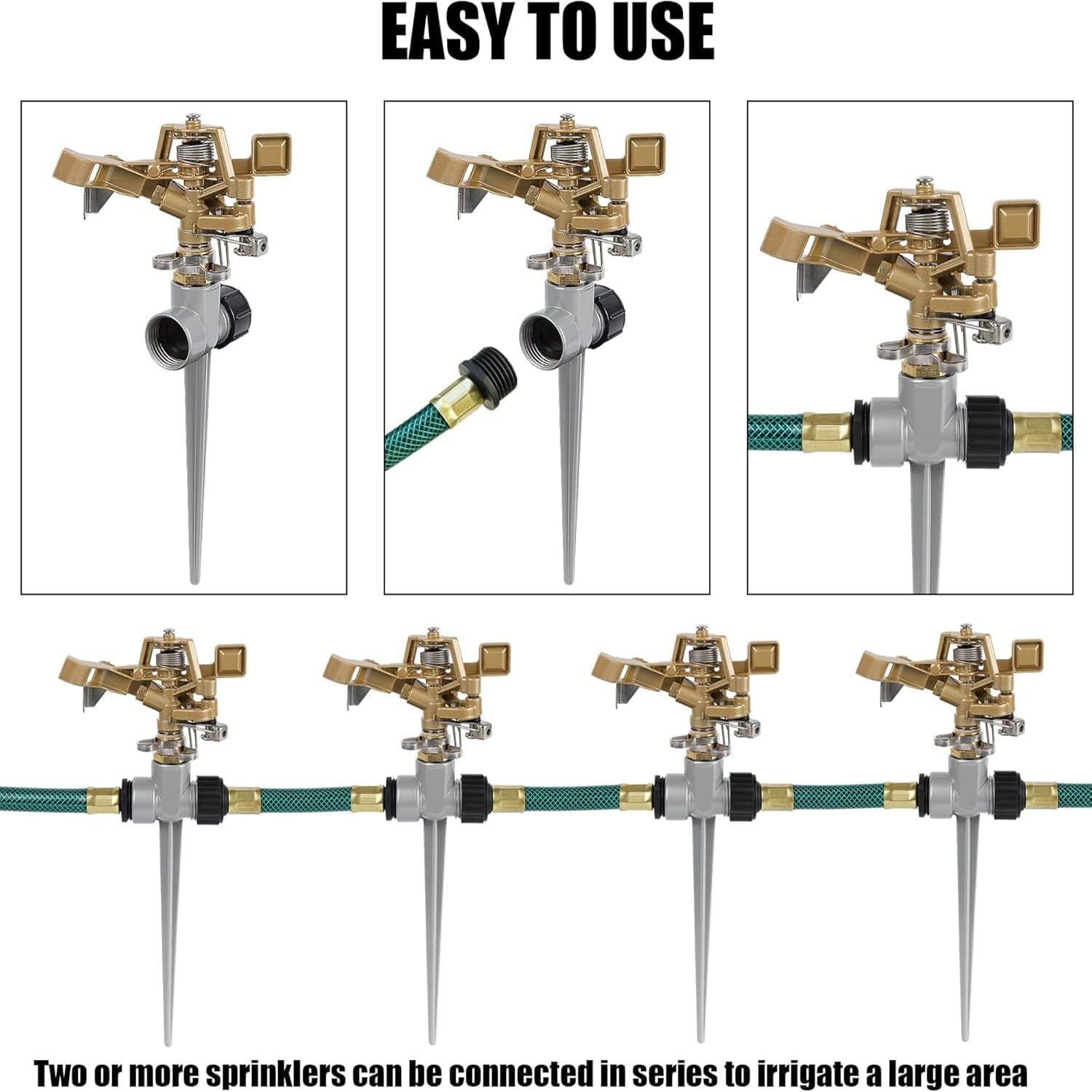 EASY TO USE

Two or more sprinklers can be connected in series to irrigate a large area