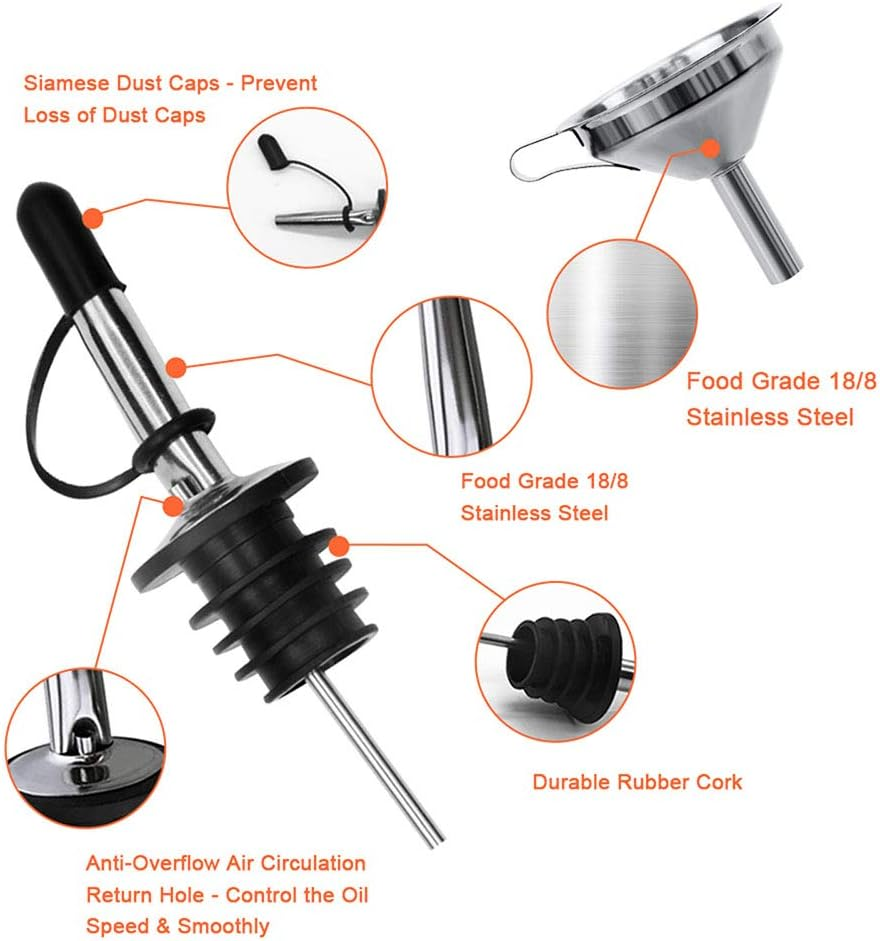 Siamese Dust Caps - Prevent Loss of Dust Caps

Food Grade 18/8 Stainless Steel

Food Grade 18/8 Stainless Steel

Durable Rubber Cork

Anti-Overflow Air Circulation Return Hole - Control the Oil Speed & Smoothly