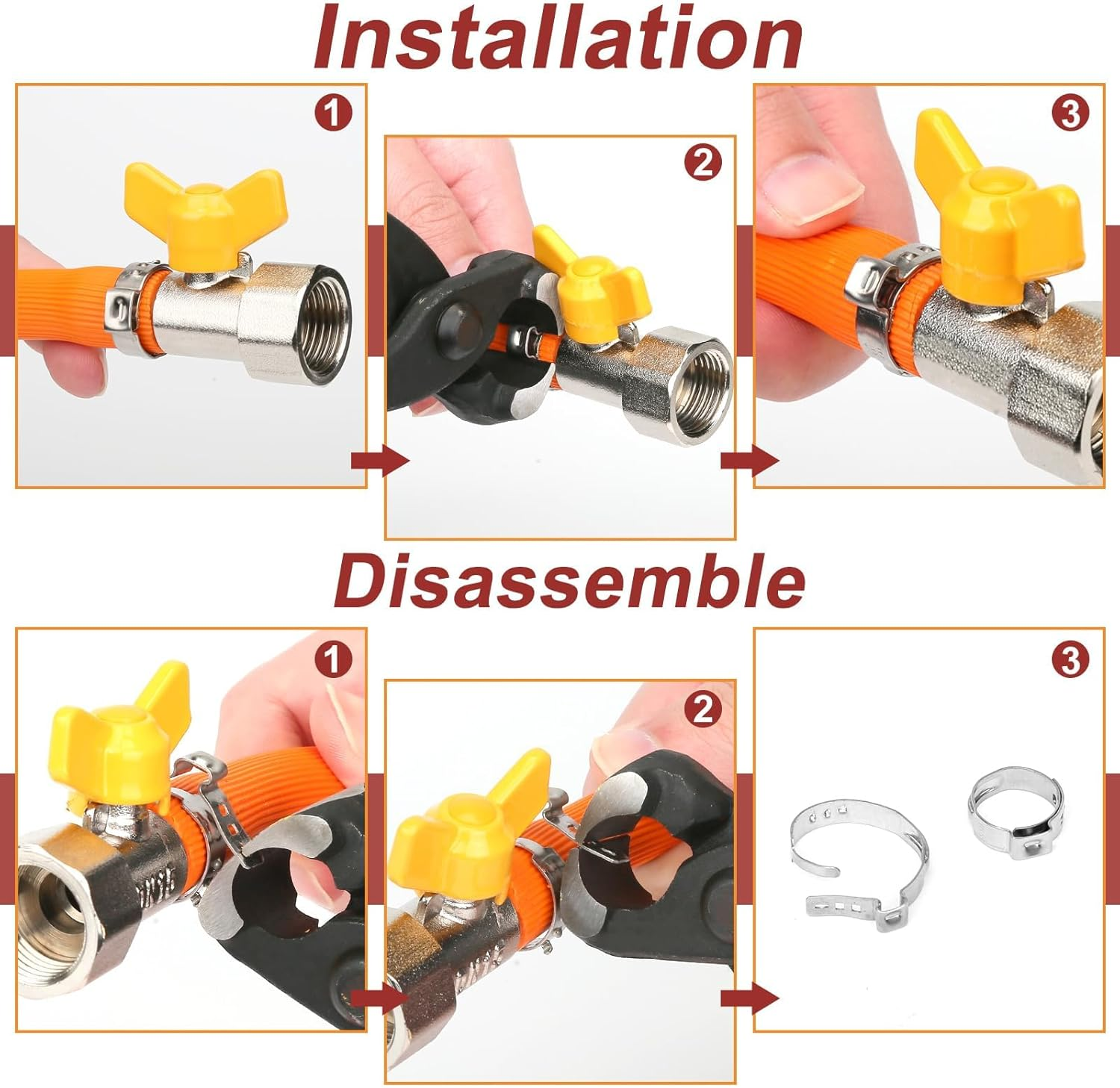 Installation

1

2

3

Disassemble

1

2

3