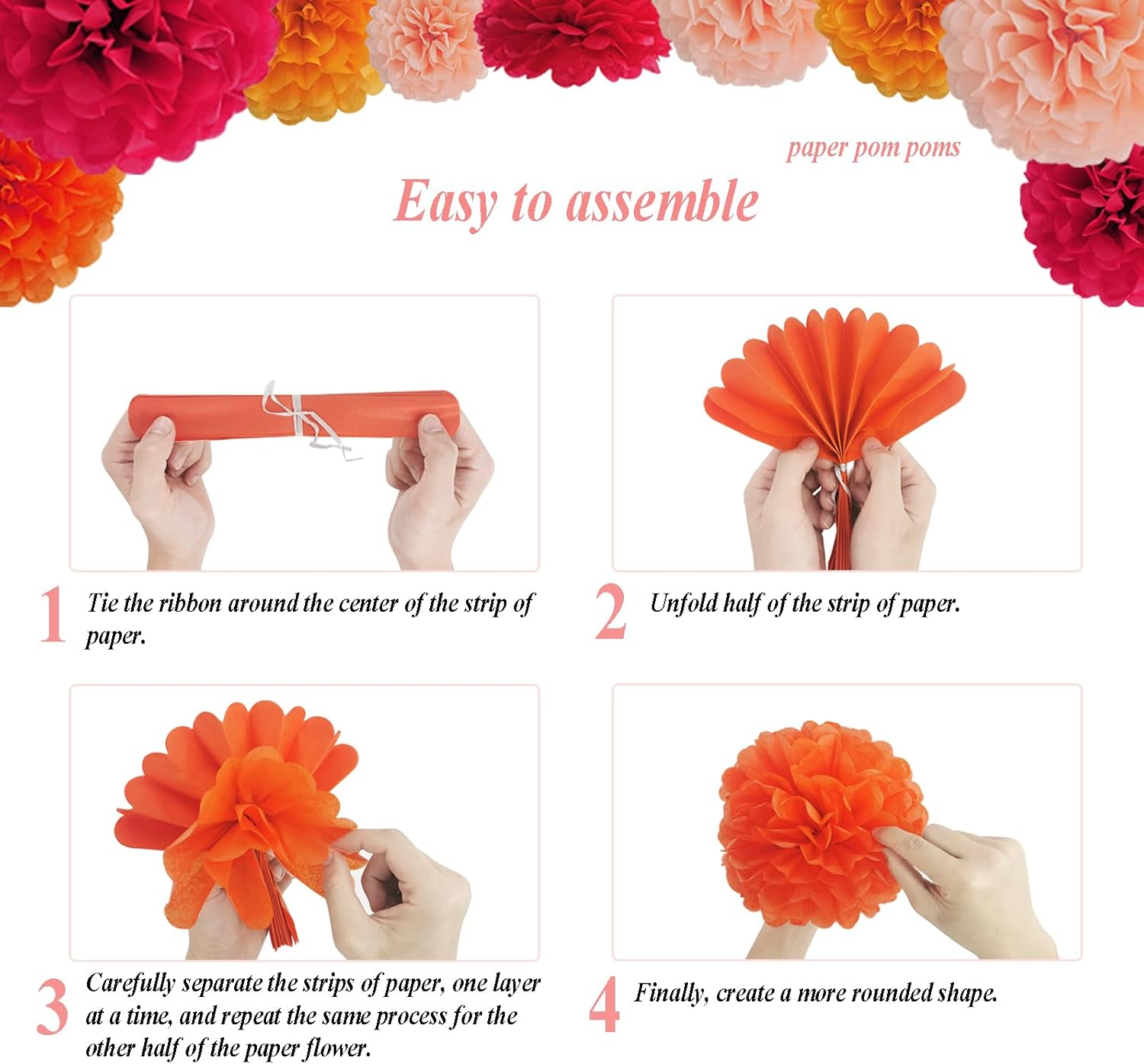 paper pom poms

Easy to assemble

1 Tie the ribbon around the center of the strip of paper.

2 Unfold half of the strip of paper.

3 Carefully separate the strips of paper, one layer at a time, and repeat the same process for the other half of the paper flower.

4 Finally, create a more rounded shape.