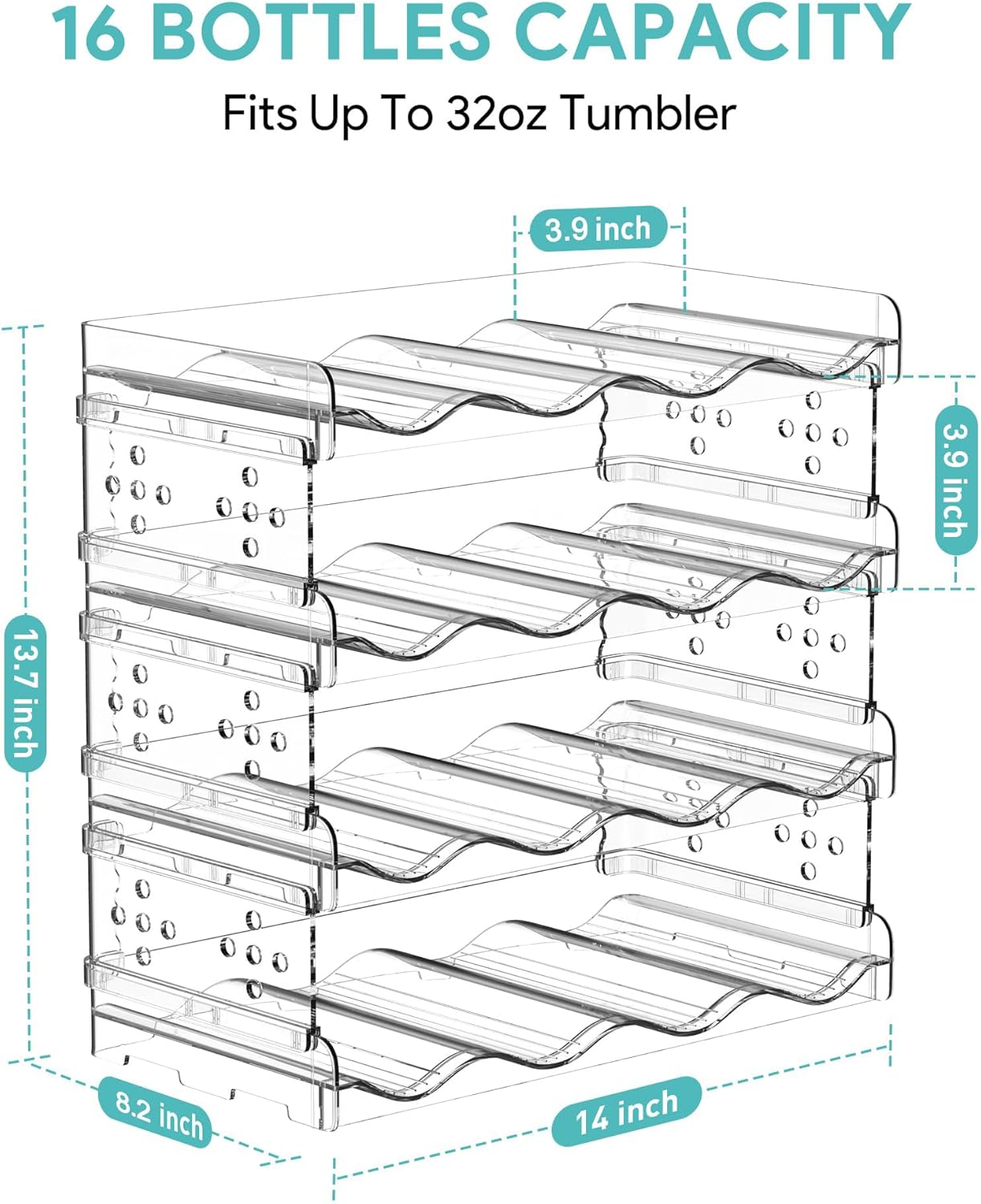 16 BOTTLES CAPACITY

Fits Up To 32oz Tumbler

3.9 inch

3.9 inch

13.7 inch

8.2 inch

14 inch