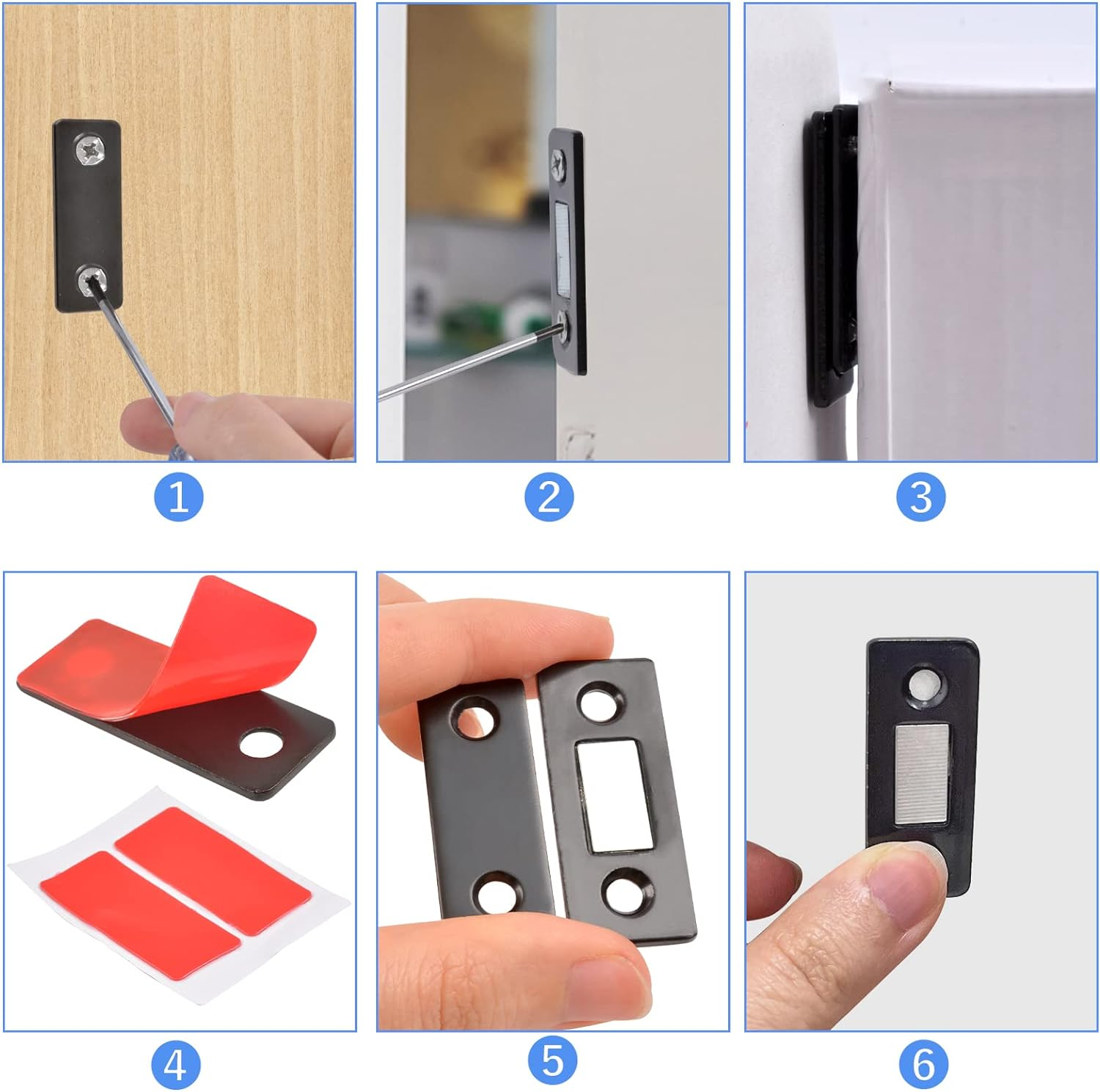 1

2

3

4

5

6