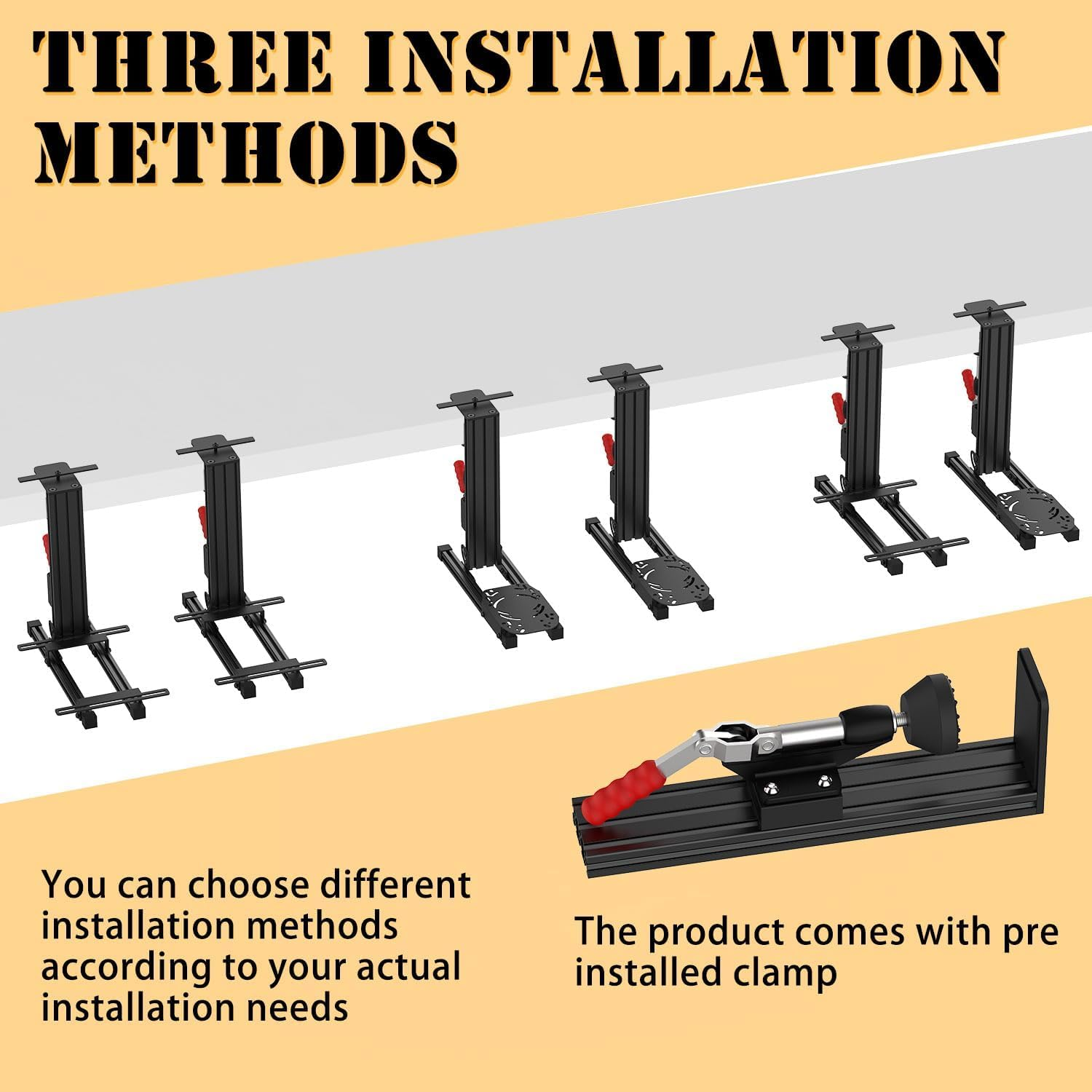 THREE INSTALLATION METHODS

You can choose different installation methods according to your actual installation needs

The product comes with pre installed clamp