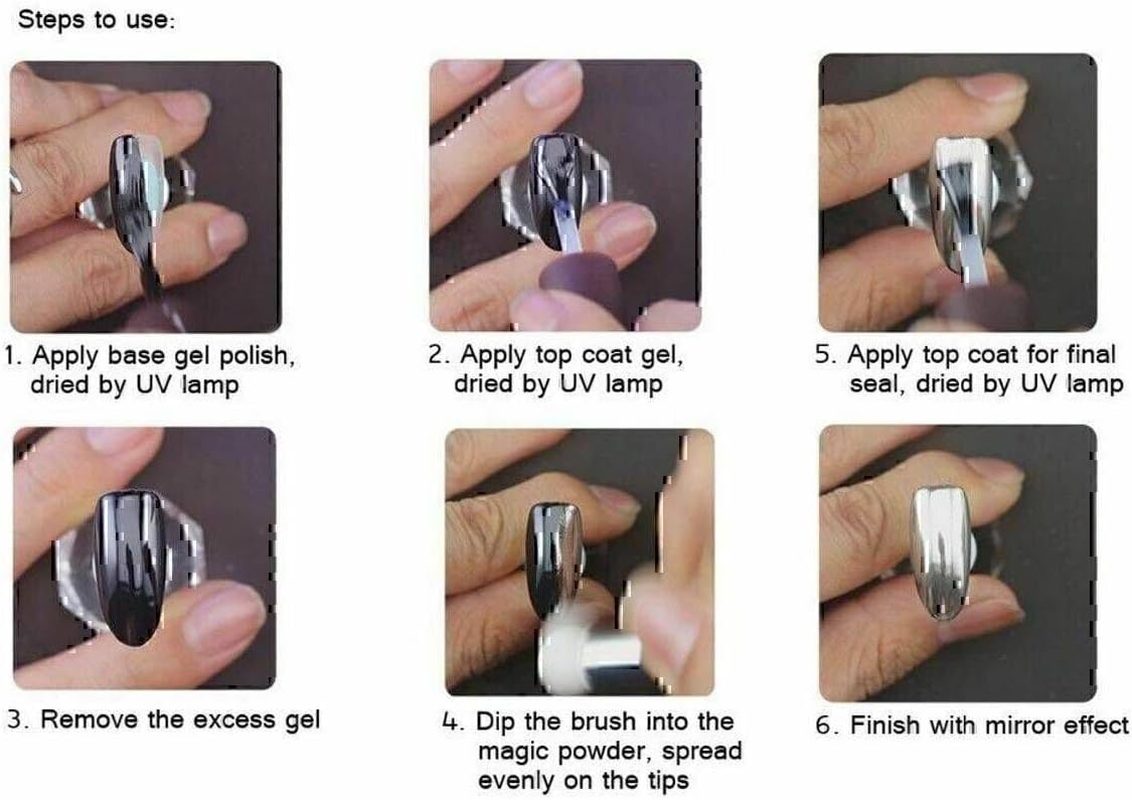 Steps to use:

1. Apply base gel polish, dried by UV lamp

2. Apply top coat gel, dried by UV lamp

5. Apply top coat for final seal, dried by UV lamp

3. Remove the excess gel

4. Dip the brush into the magic powder, spread evenly on the tips

6. Finish with mirror effect