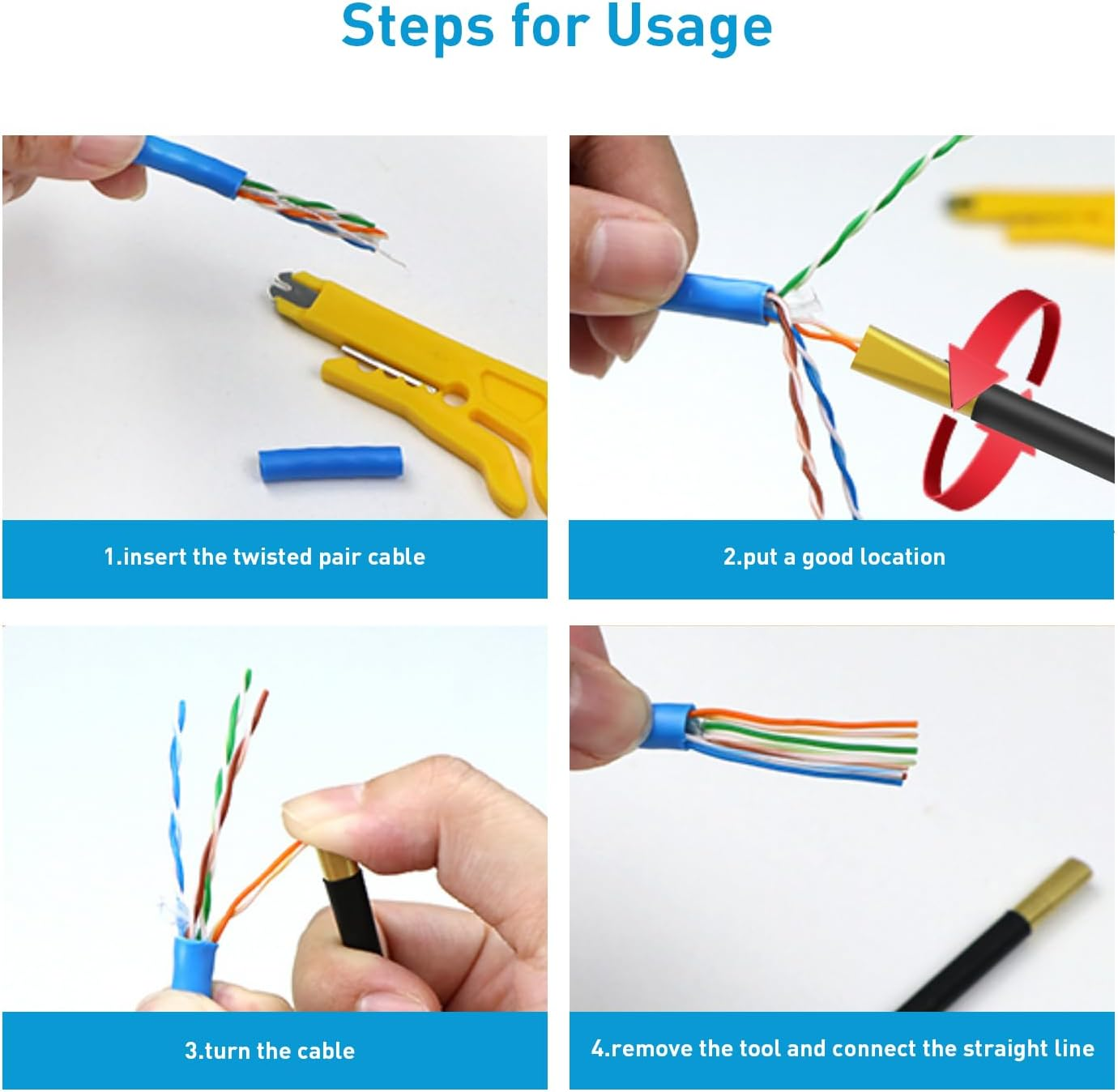 Steps for Usage

1.insert the twisted pair cable

2.put a good location

3.turn the cable

4.remove the tool and connect the straight line