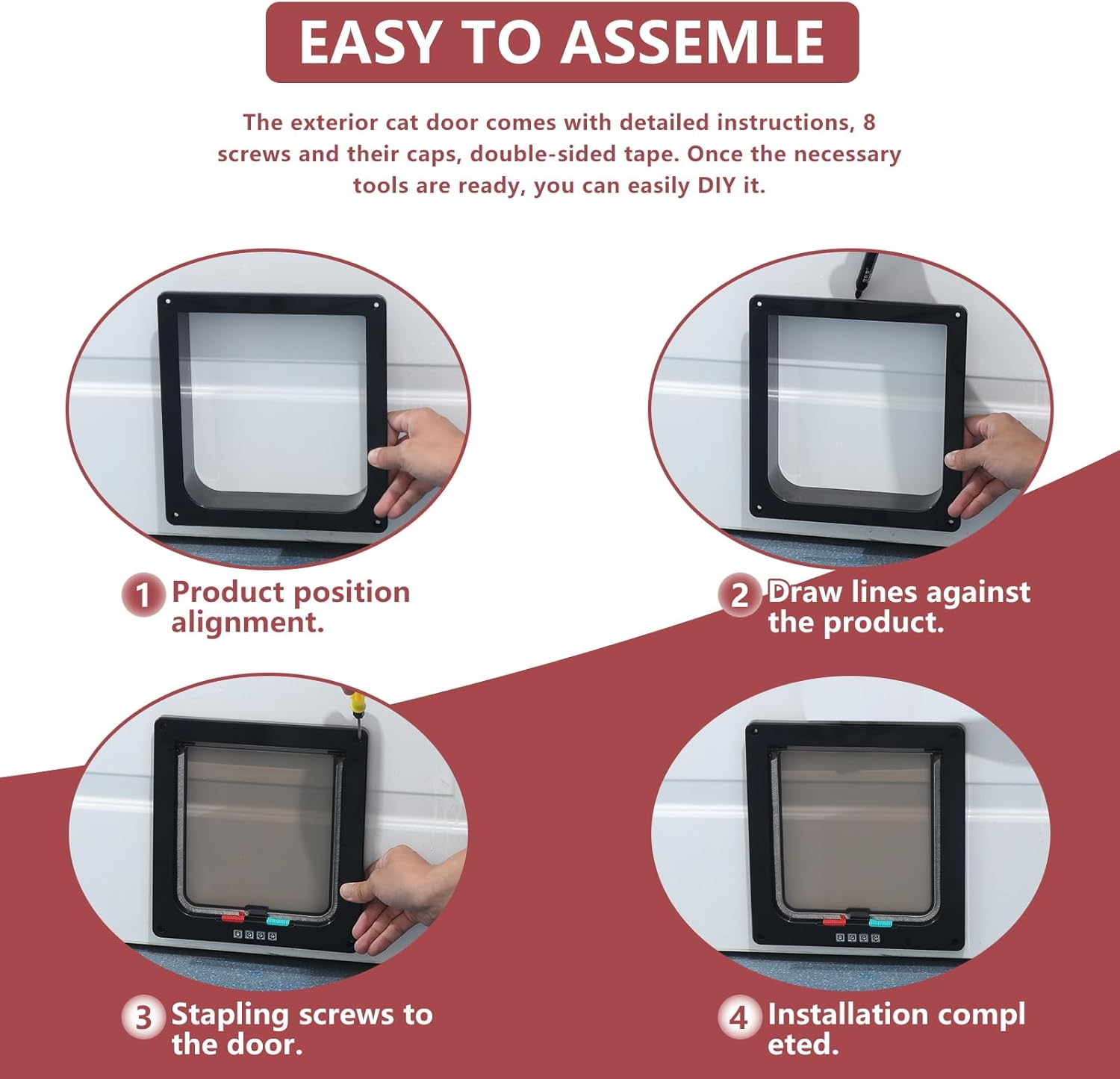 EASY TO ASSEMLE

The exterior cat door comes with detailed instructions, 8 screws and their caps, double-sided tape. Once the necessary tools are ready, you can easily DIY it.

1 Product position alignment.

2 Draw lines against the product.

3 Stapling screws to the door.

4 Installation compl eted.