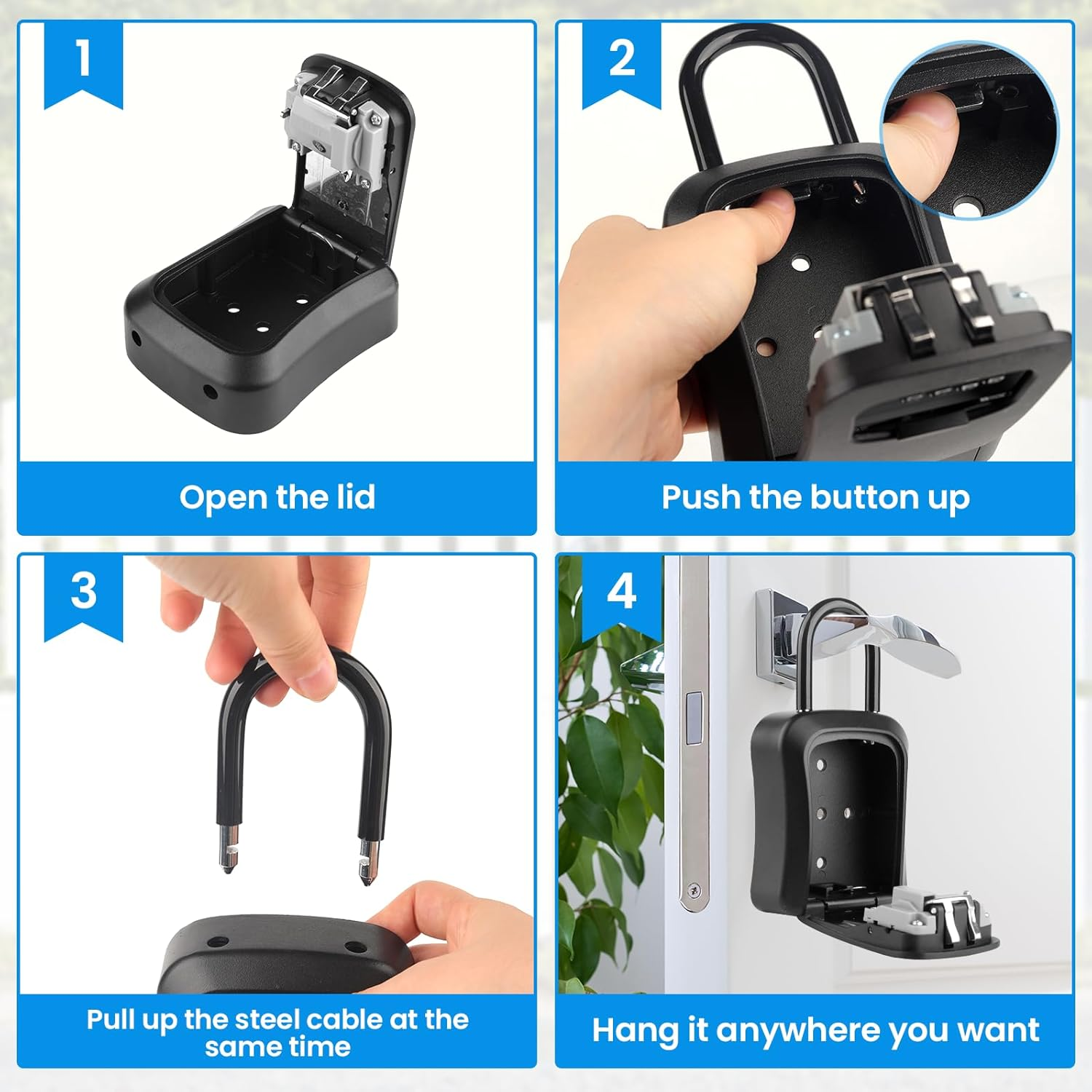 1

Open the lid

2

Push the button up

3

Pull up the steel cable at the same time

4

Hang it anywhere you want