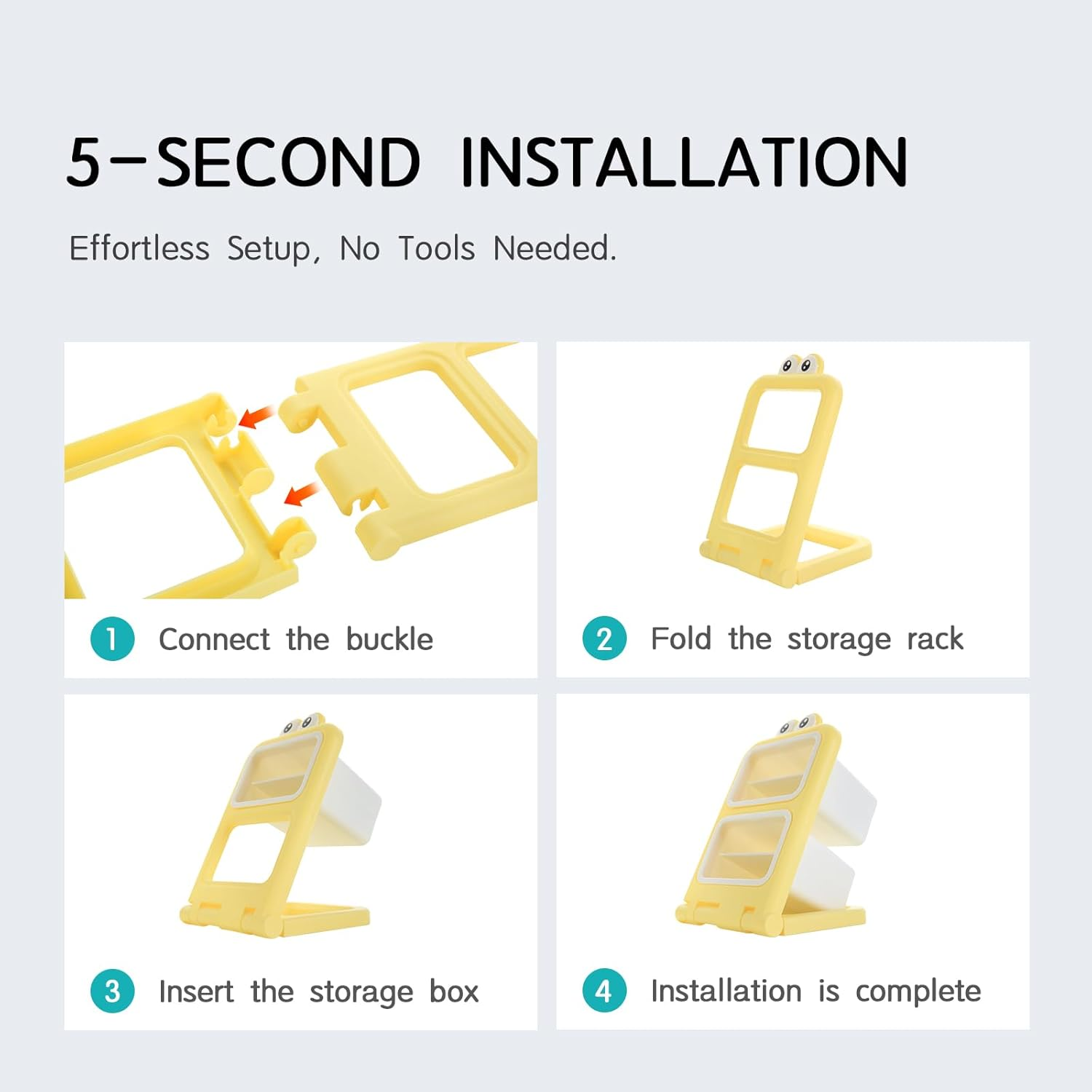 5-SECOND INSTALLATION

Effortless Setup, No Tools Needed.

1 Connect the buckle

2 Fold the storage rack

3 Insert the storage box

4 Installation is complete