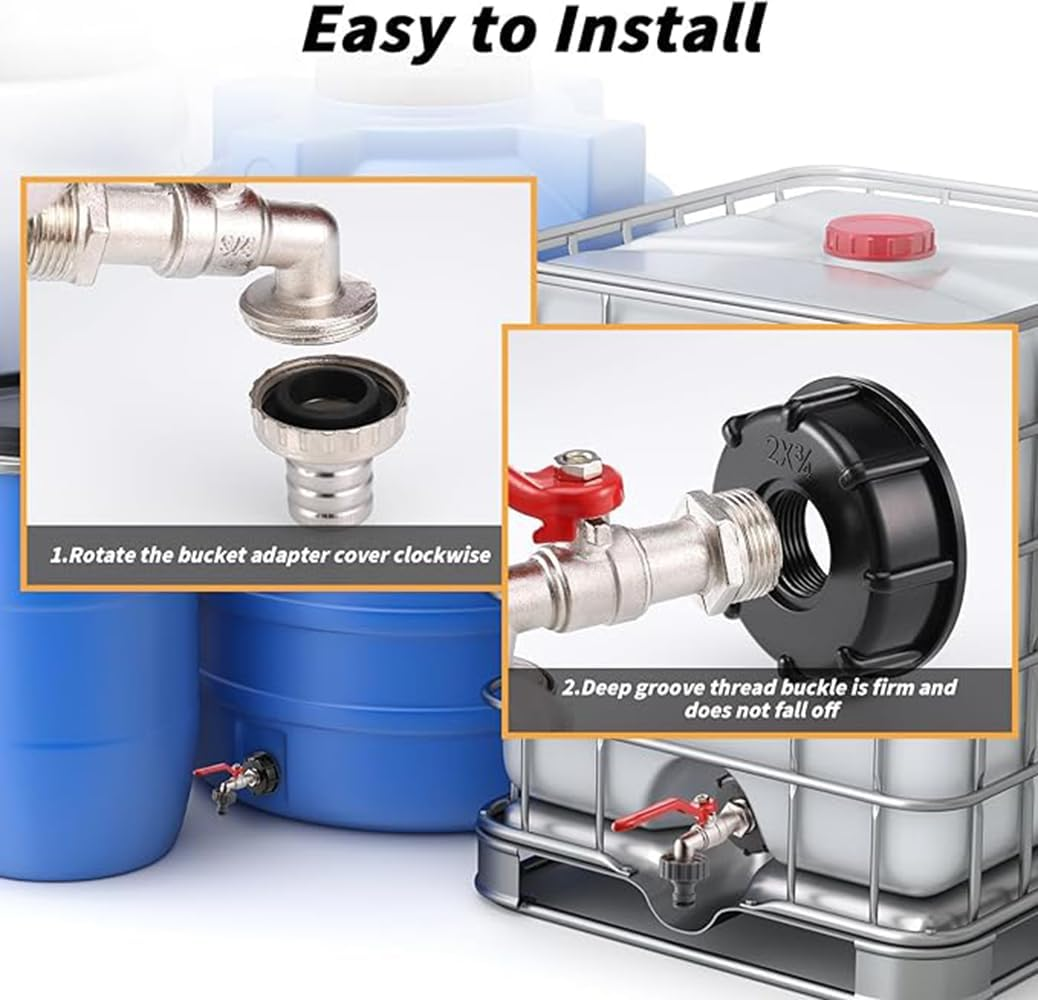 Easy to Install

3/4

1.Rotate the bucket adapter cover clockwise

2X3/4

2.Deep groove thread buckle is firm and does not fall off