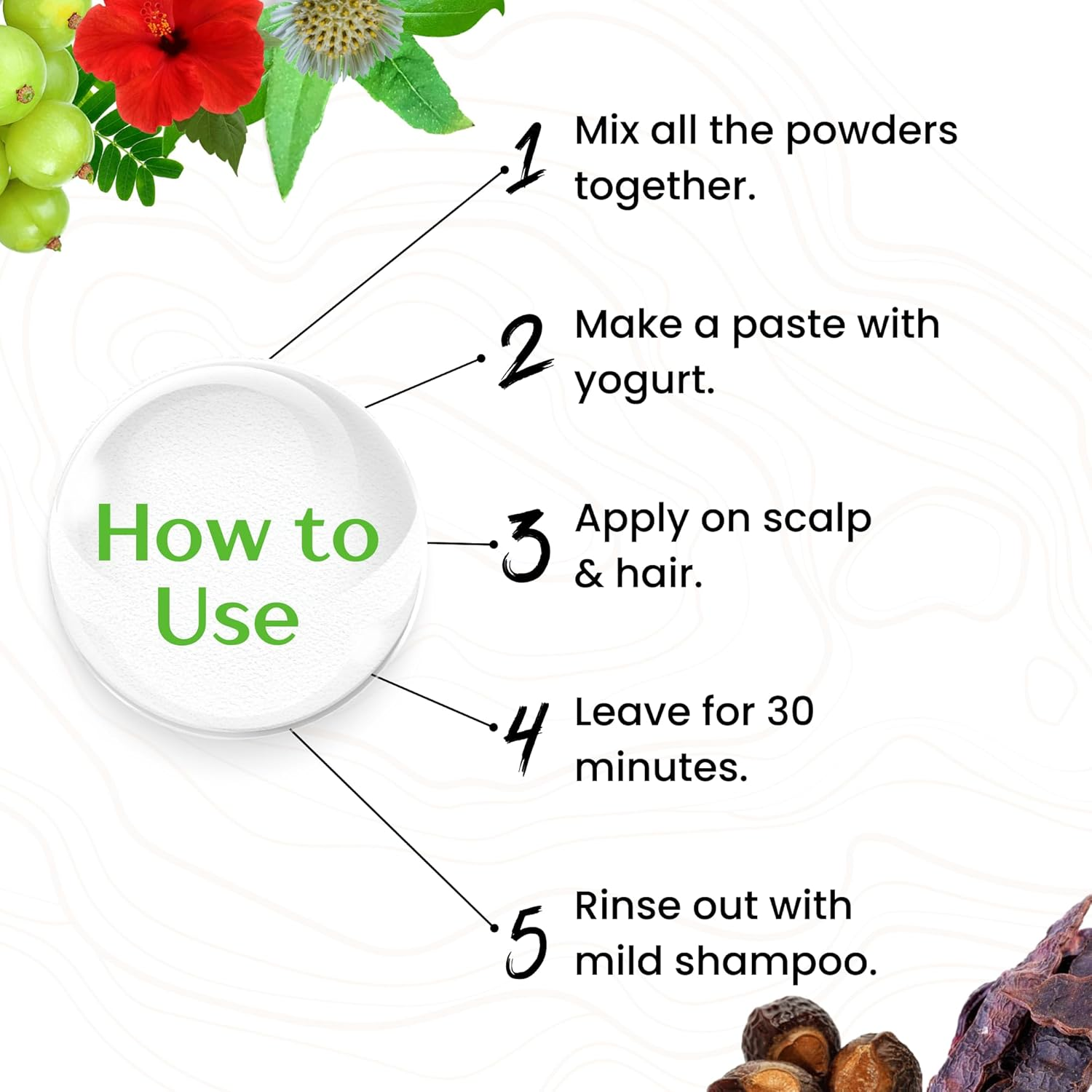 How to Use

1 Mix all the powders together.

2 Make a paste with yogurt.

3 Apply on scalp & hair.

4 Leave for 30 minutes.

5 Rinse out with mild shampoo.