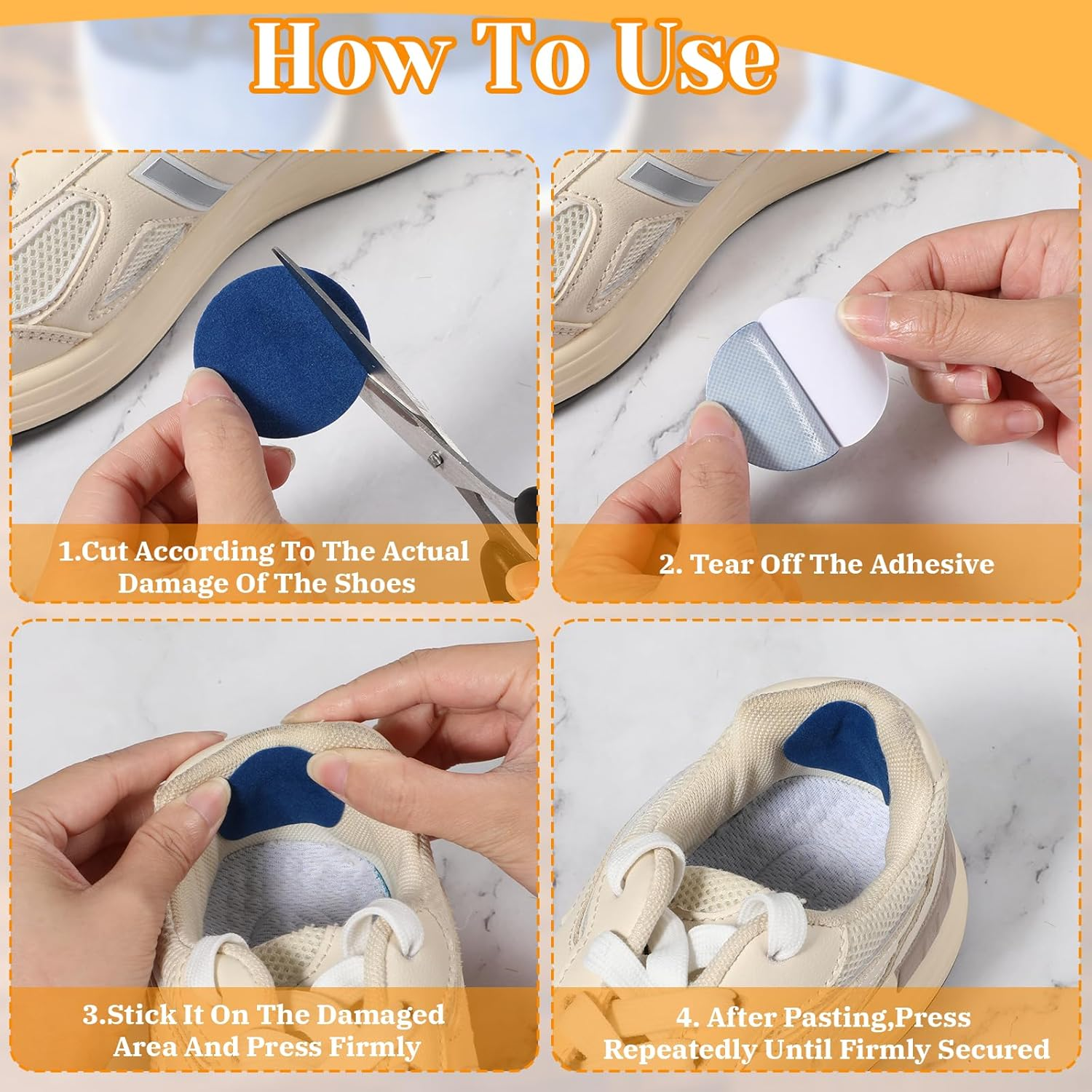 How To Use

1.Cut According To The Actual Damage Of The Shoes

2. Tear Off The Adhesive

3.Stick It On The Damaged Area And Press Firmly

4. After Pasting,Press Repeatedly Until Firmly Secured