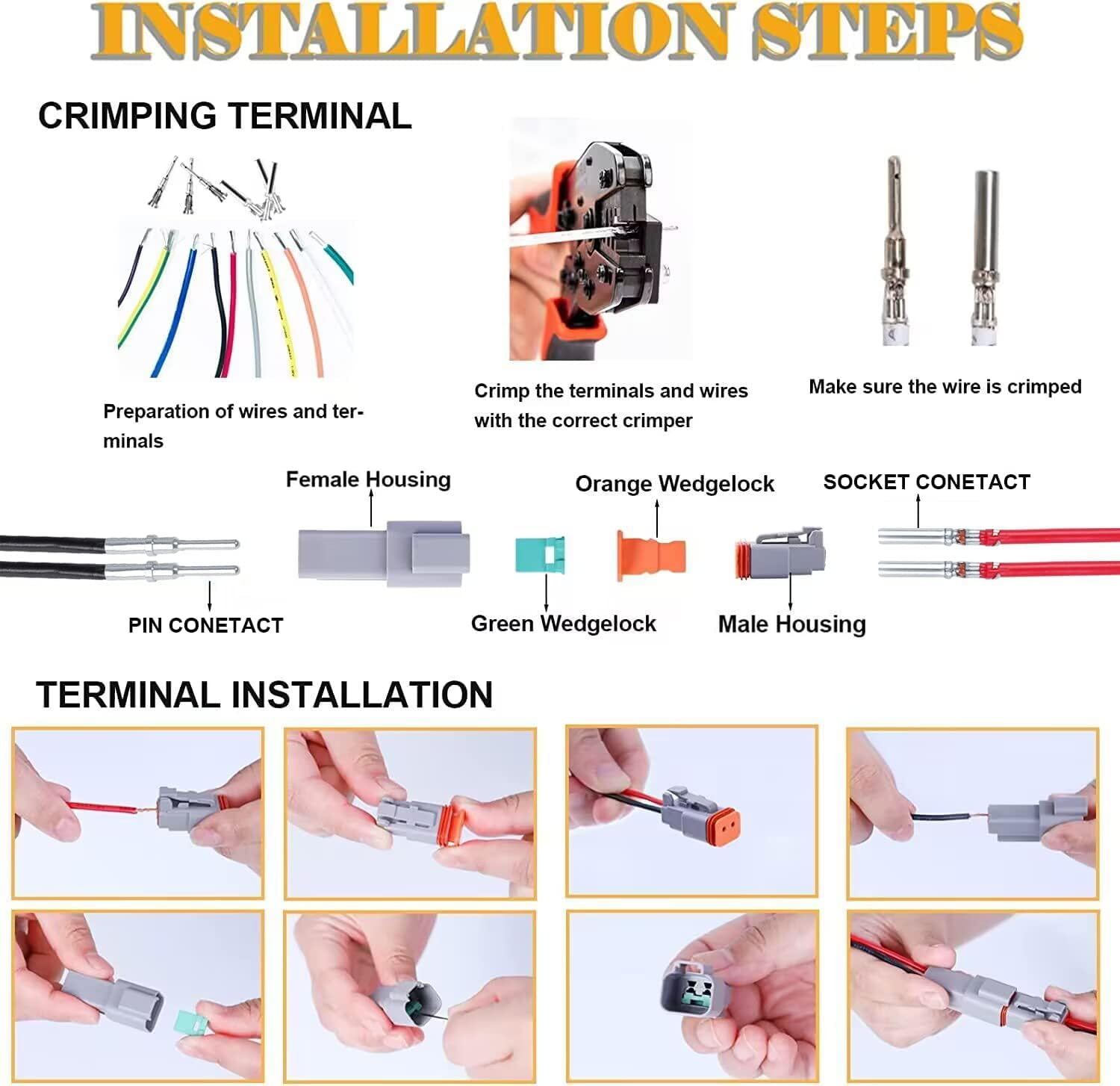 INSTALLATION STEPS

CRIMPING TERMINAL

Preparation of wires and terminals

Crimp the terminals and wires with the correct crimper

Make sure the wire is crimped

Female Housing

Orange Wedgelock

SOCKET CONETACT

PIN CONETACT

Green Wedgelock

Male Housing

TERMINAL INSTALLATION