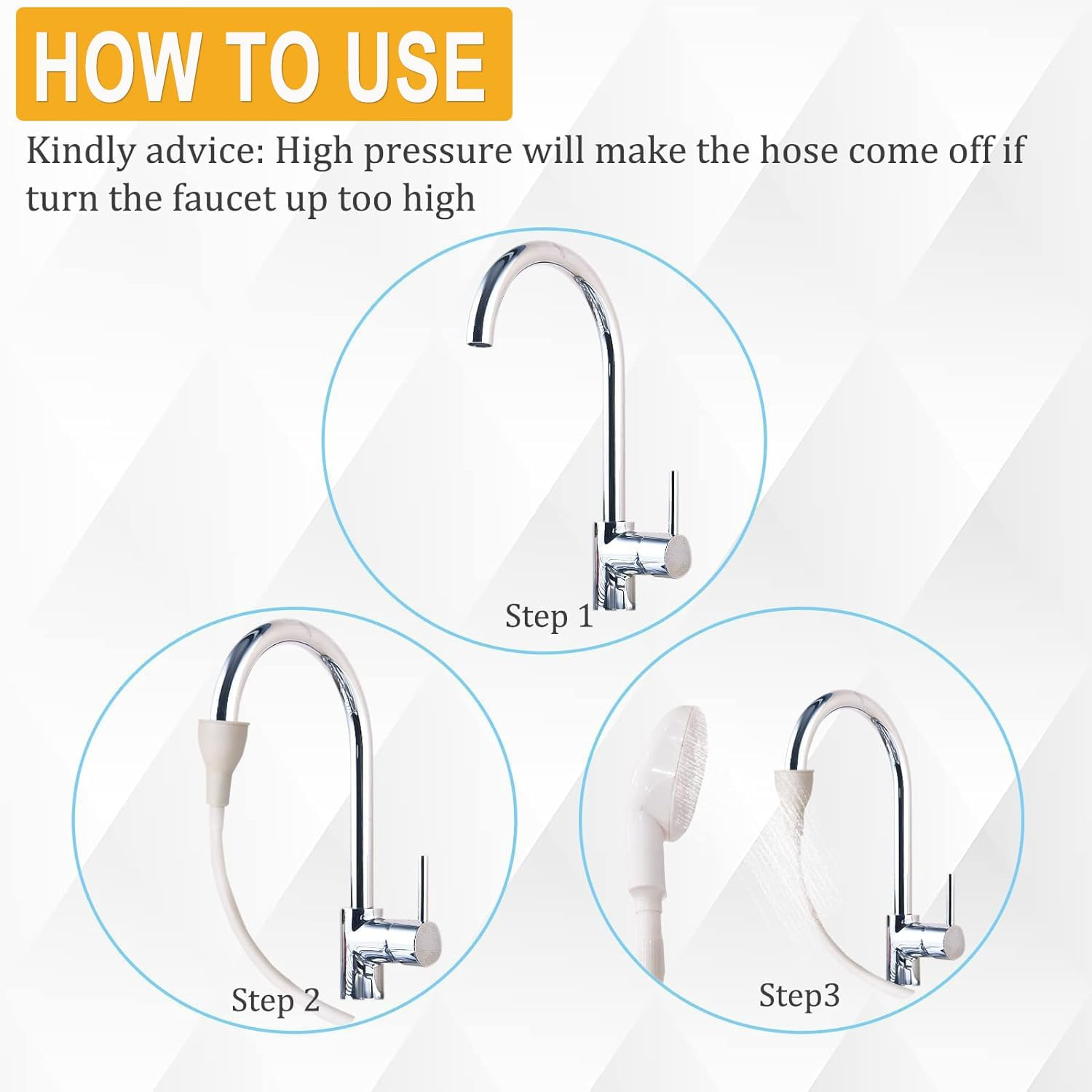 HOW TO USE

Kindly advice: High pressure will make the hose come off if turn the faucet up too high

Step 1

Step 2

Step3