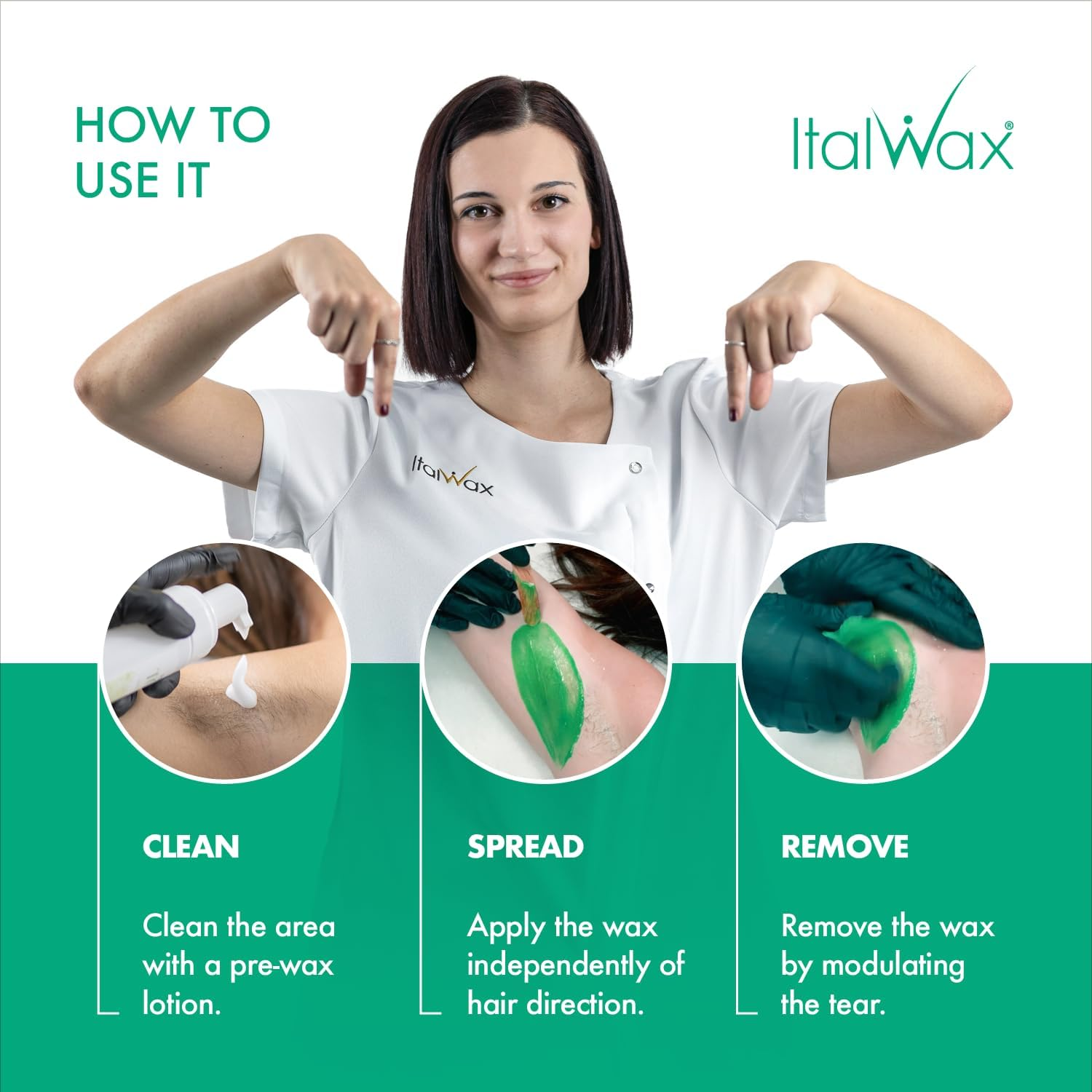 HOW TO USE IT

ItalWax®

ItalWax

CLEAN

Clean the area with a pre-wax lotion.

SPREAD

Apply the wax independently of hair direction.

REMOVE

Remove the wax by modulating the tear.