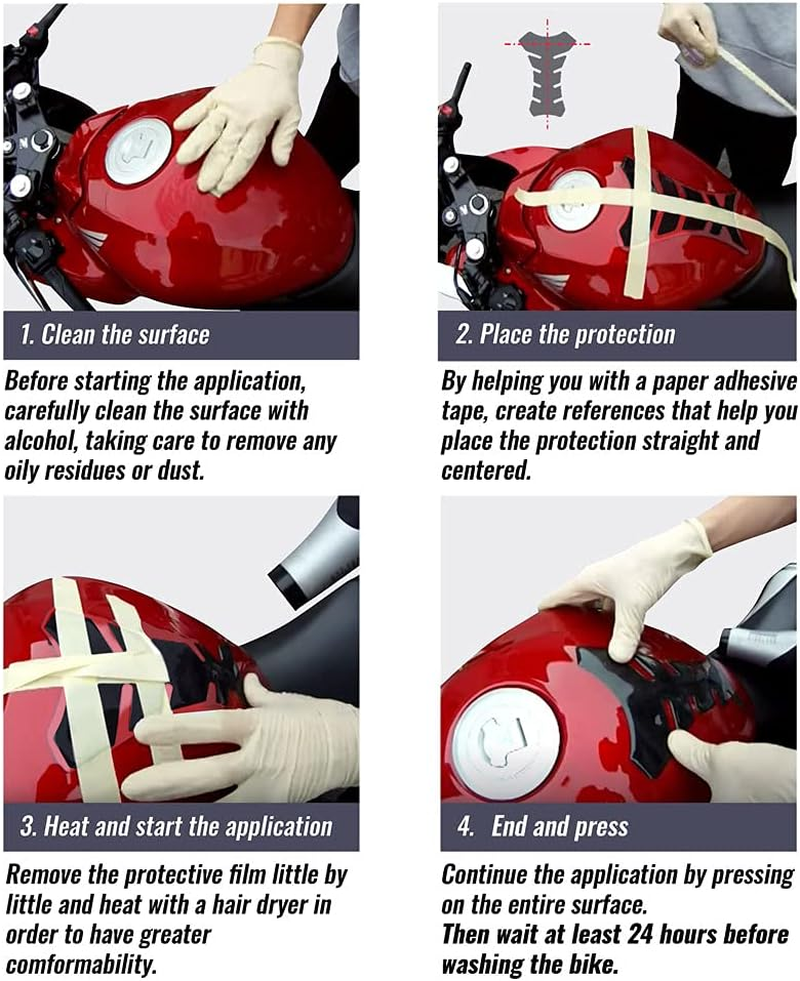 1. Clean the surface

Before starting the application, carefully clean the surface with alcohol, taking care to remove any oily residues or dust.

2. Place the protection

By helping you with a paper adhesive tape, create references that help you place the protection straight and centered.

3. Heat and start the application

Remove the protective film little by little and heat with a hair dryer in order to have greater comformability.

4. End and press

Continue the application by pressing on the entire surface.
Then wait at least 24 hours before washing the bike.