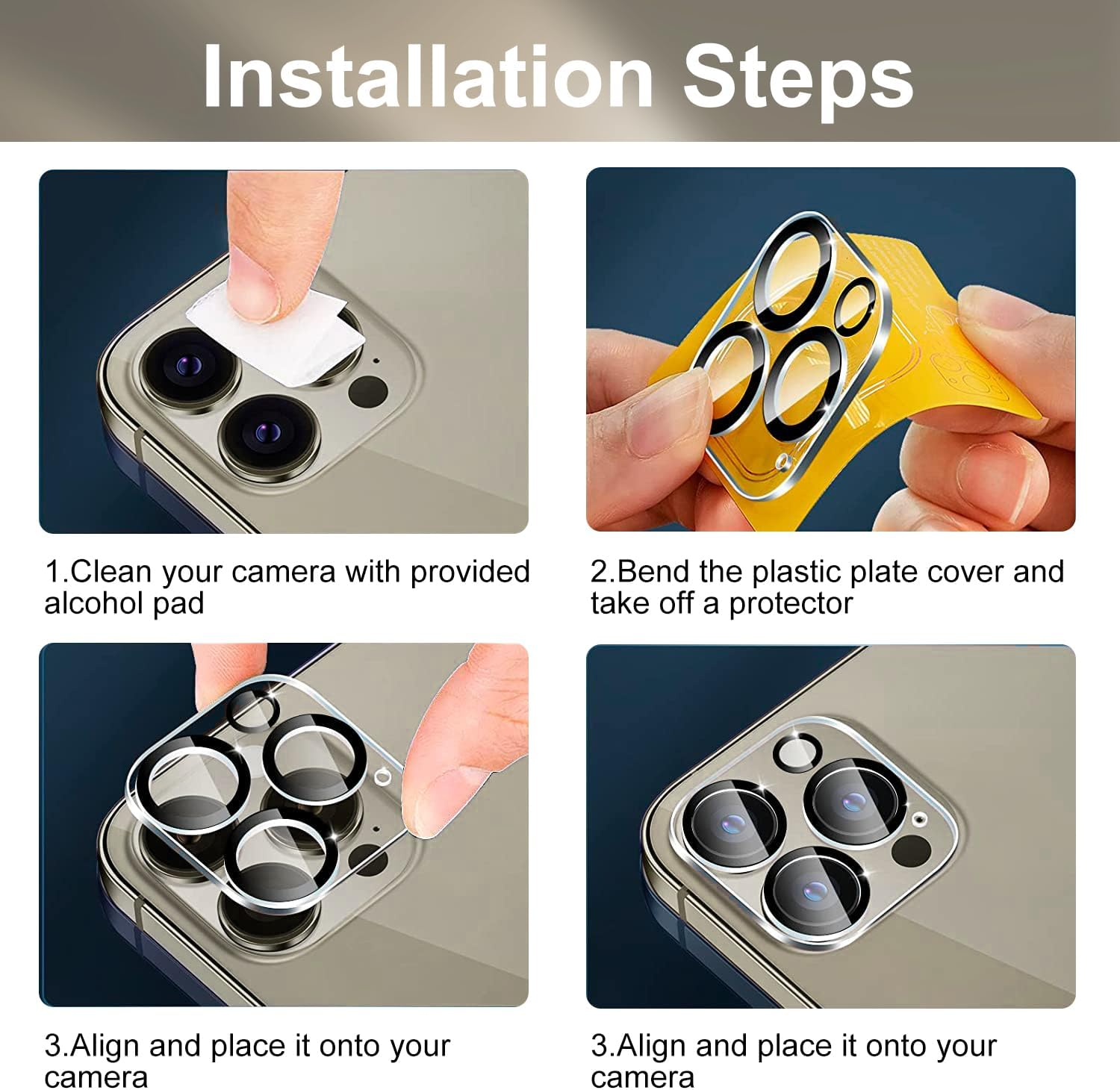 Installation Steps

1.Clean your camera with provided alcohol pad

2.Bend the plastic plate cover and take off a protector

3.Align and place it onto your camera

3.Align and place it onto your camera