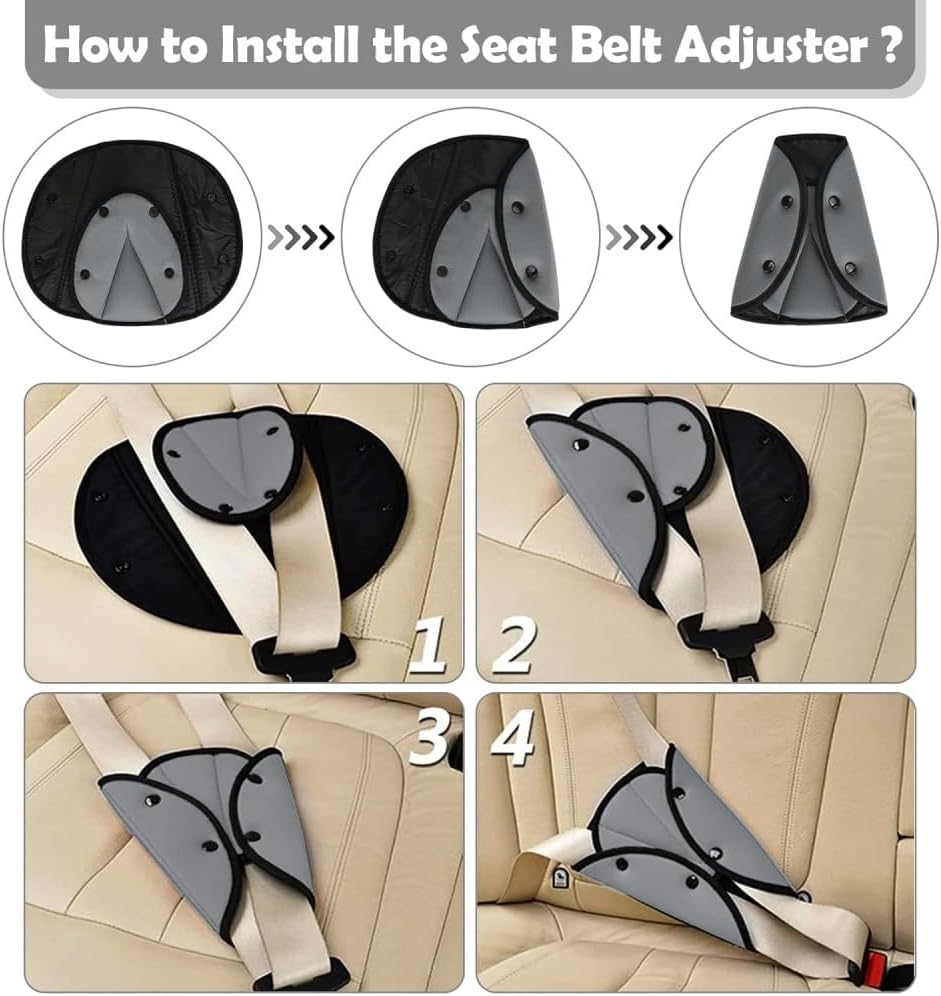 How to Install the Seat Belt Adjuster ?

1

2

3

4