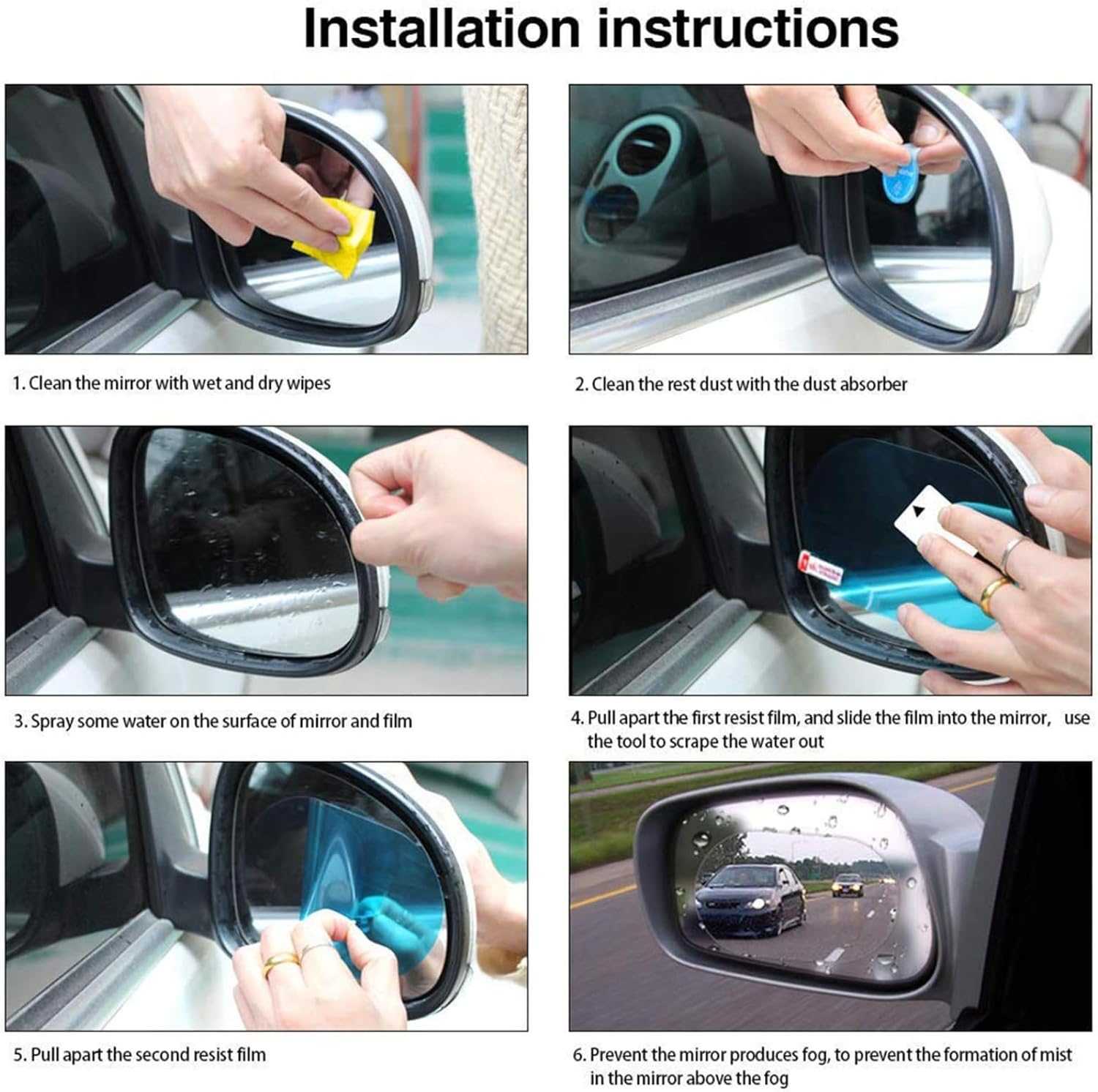 Installation instructions

1. Clean the mirror with wet and dry wipes

2. Clean the rest dust with the dust absorber

3. Spray some water on the surface of mirror and film

4. Pull apart the first resist film, and slide the film into the mirror, use the tool to scrape the water out

5. Pull apart the second resist film

6. Prevent the mirror produces fog, to prevent the formation of mist in the mirror above the fog