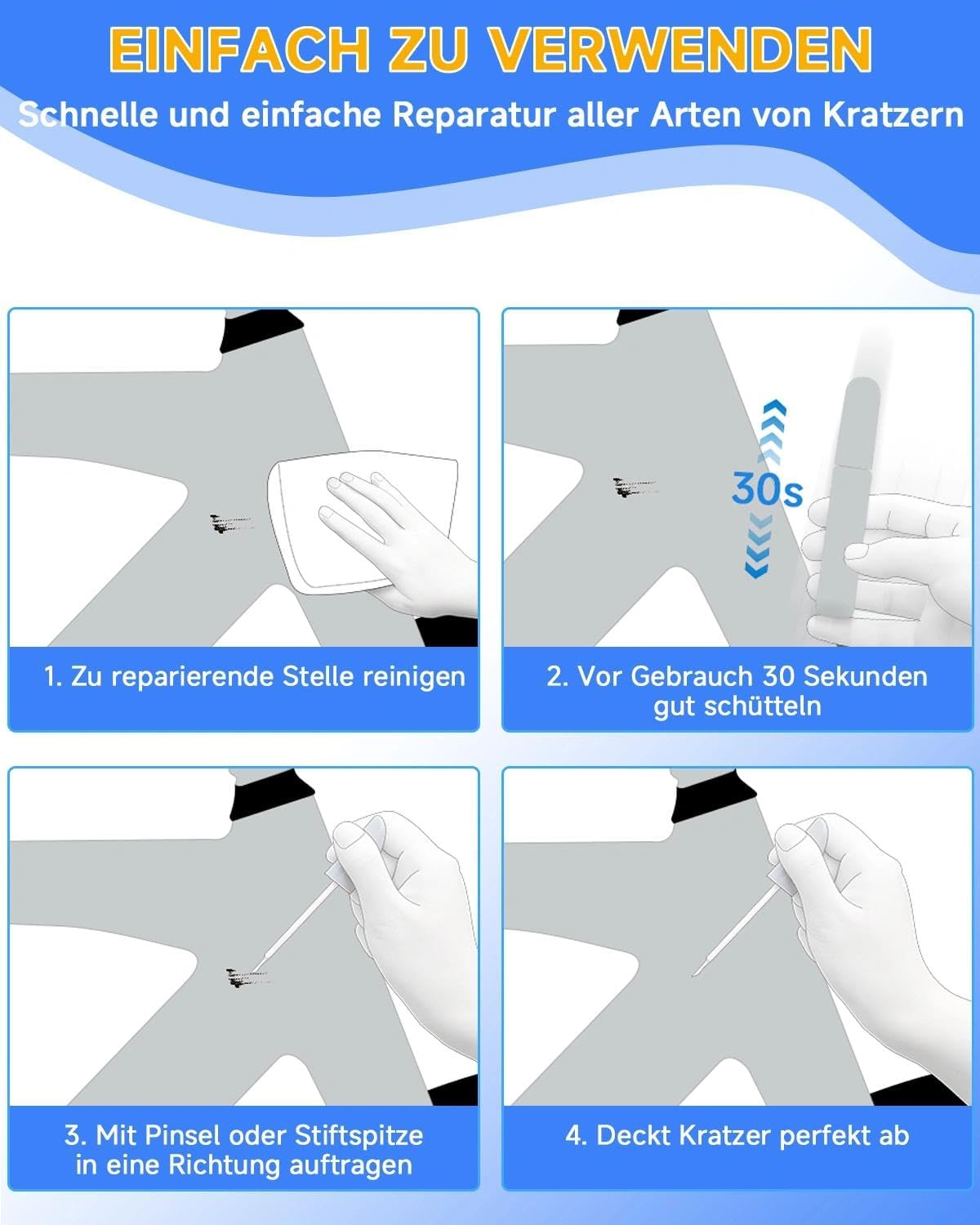 EINFACH ZU VERWENDEN

Schnelle und einfache Reparatur aller Arten von Kratzern

1. Zu reparierende Stelle reinigen

30s

2. Vor Gebrauch 30 Sekunden gut schütteln

3. Mit Pinsel oder Stiftspitze in eine Richtung auftragen

4. Deckt Kratzer perfekt ab