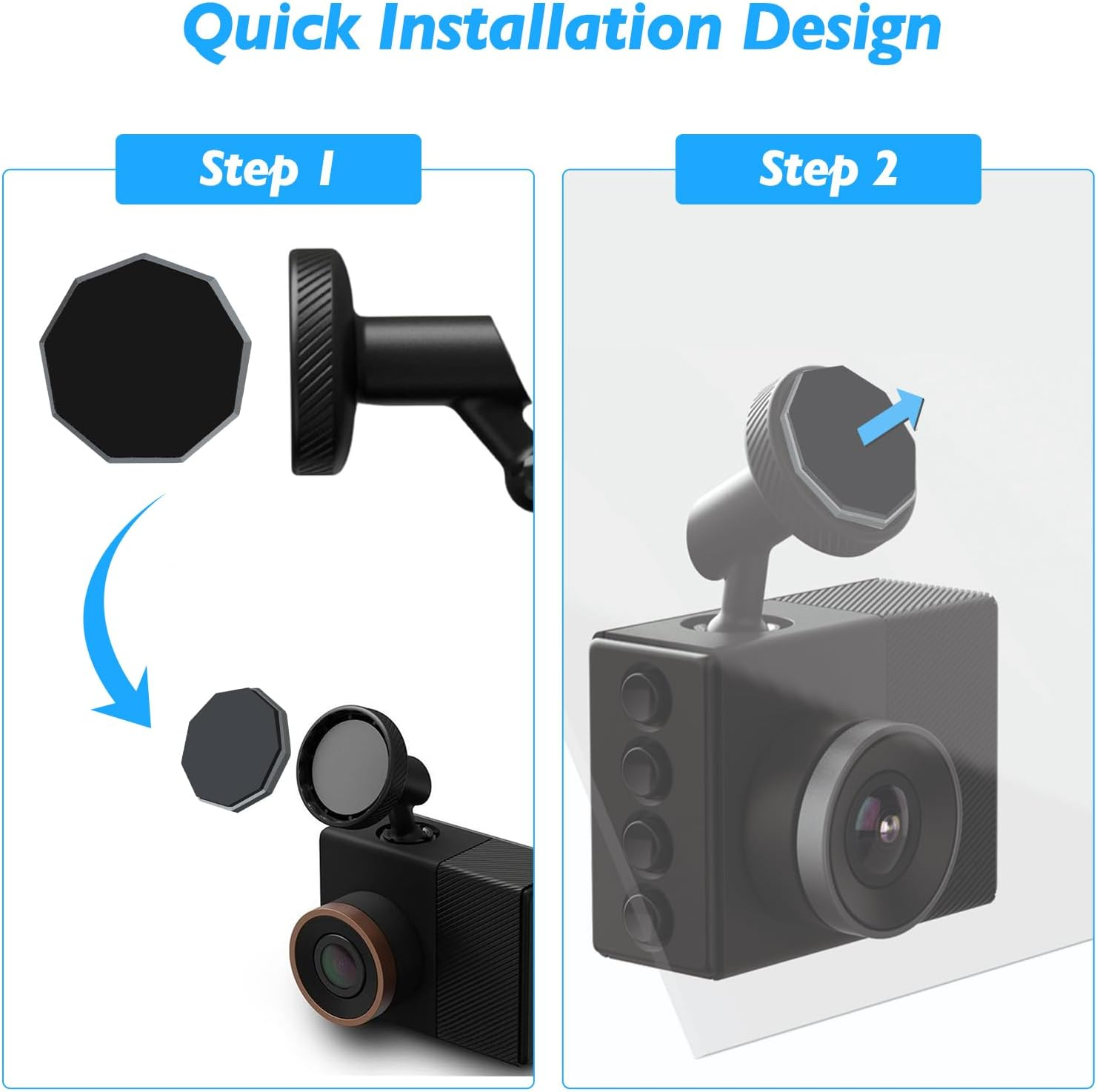 Quick Installation Design

Step 1

Step 2