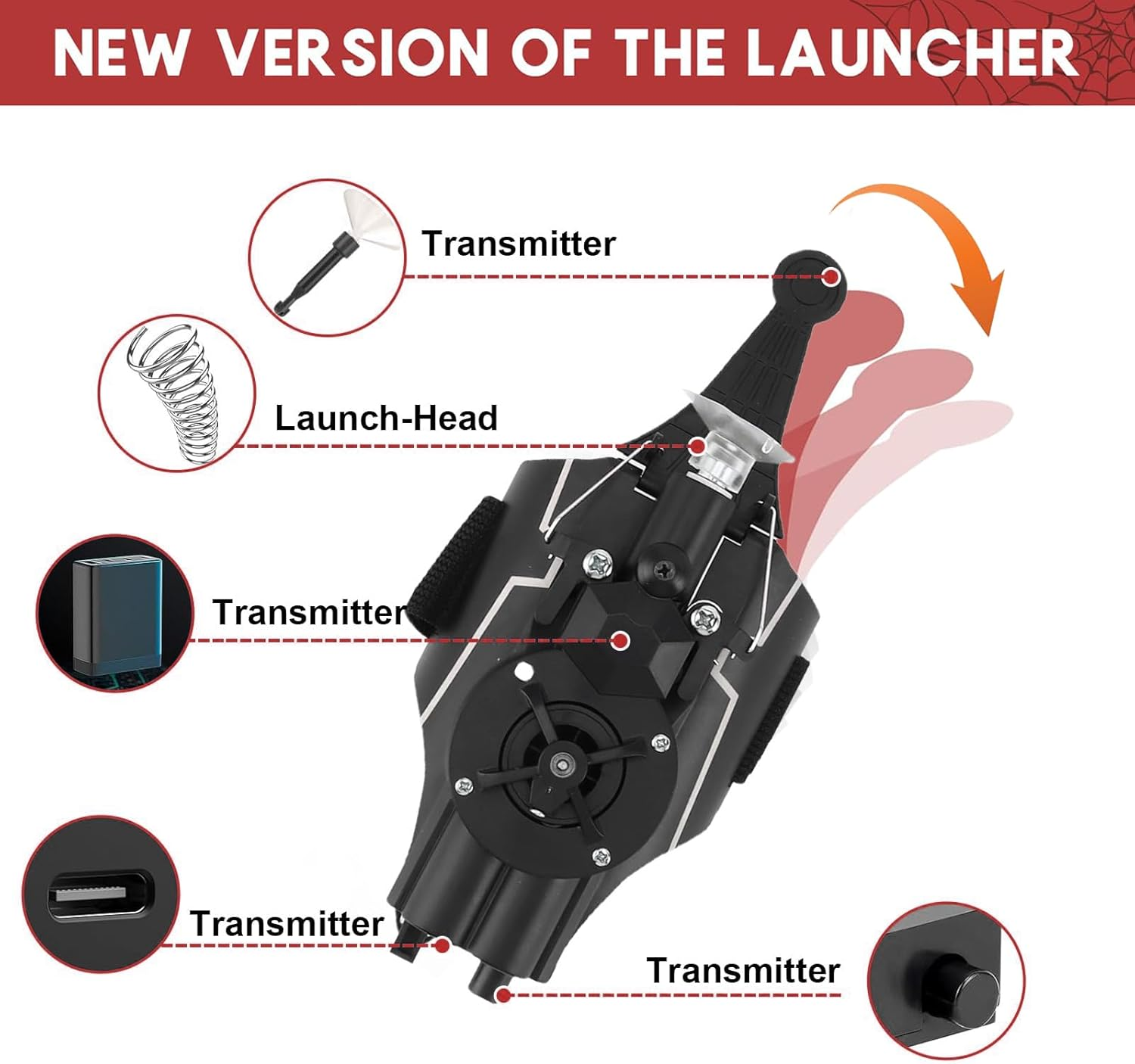 NEW VERSION OF THE LAUNCHER

Transmitter

Launch-Head

Transmitter

Transmitter

Transmitter