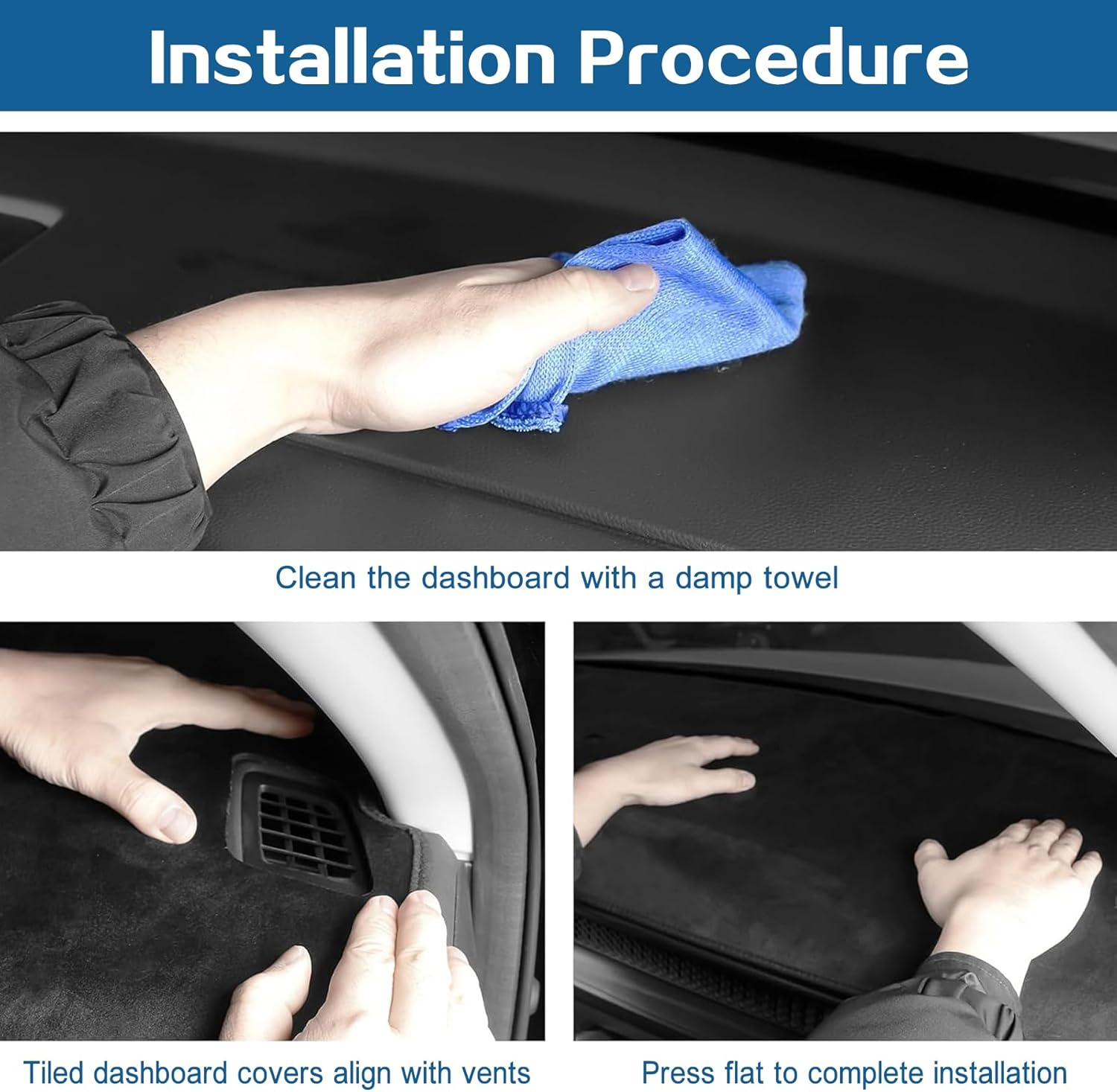 Installation Procedure

Clean the dashboard with a damp towel

Tiled dashboard covers align with vents

Press flat to complete installation