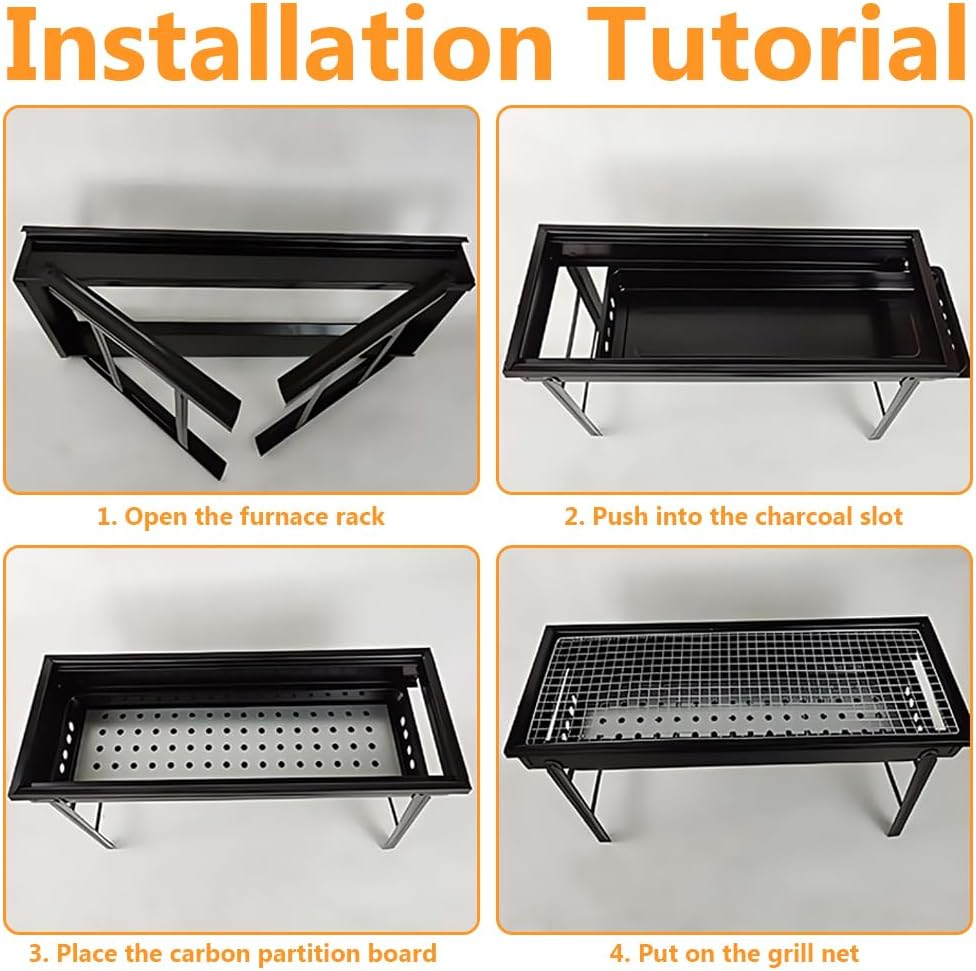 Installation Tutorial

1. Open the furnace rack

2. Push into the charcoal slot

3. Place the carbon partition board

4. Put on the grill net