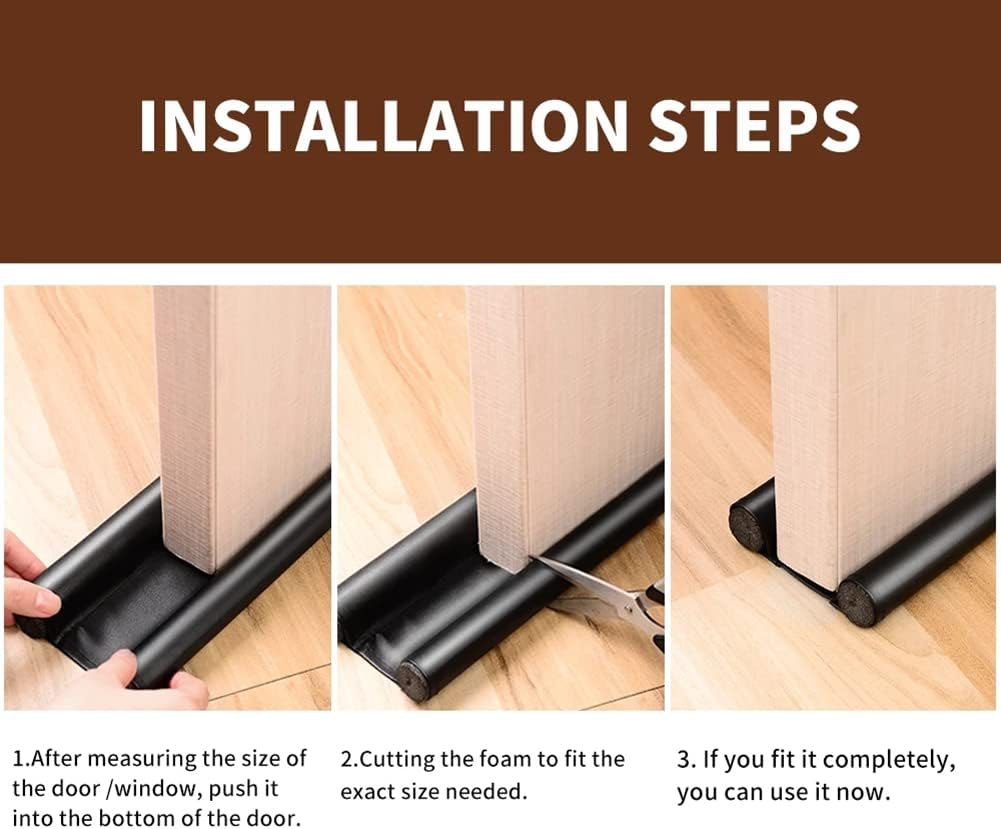 INSTALLATION STEPS

1.After measuring the size of the door /window, push it into the bottom of the door.

2.Cutting the foam to fit the exact size needed.

3. If you fit it completely, you can use it now.