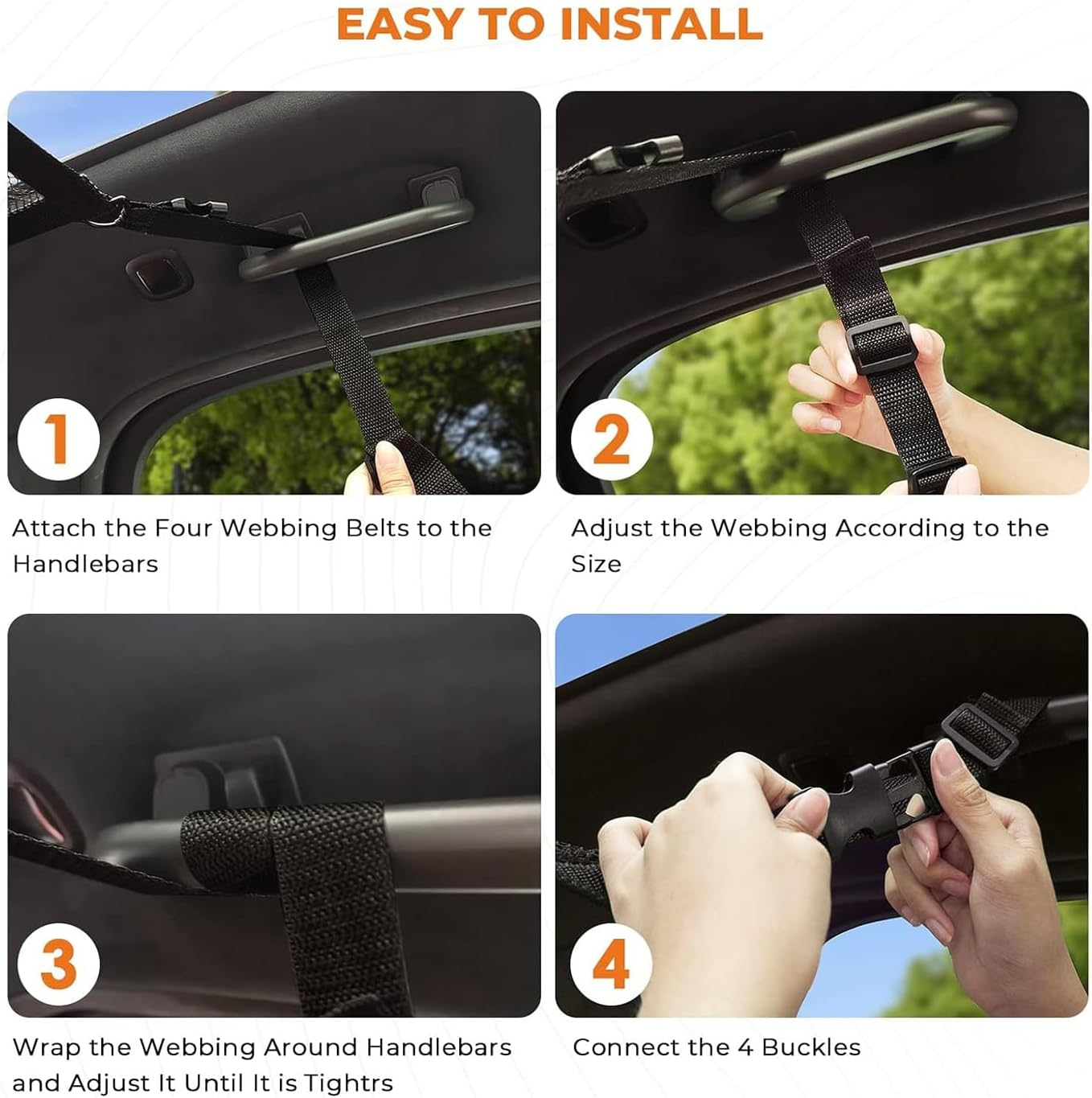 EASY TO INSTALL

1

Attach the Four Webbing Belts to the Handlebars

2

Adjust the Webbing According to the Size

3

Wrap the Webbing Around Handlebars and Adjust It Until It is Tightrs

4

Connect the 4 Buckles