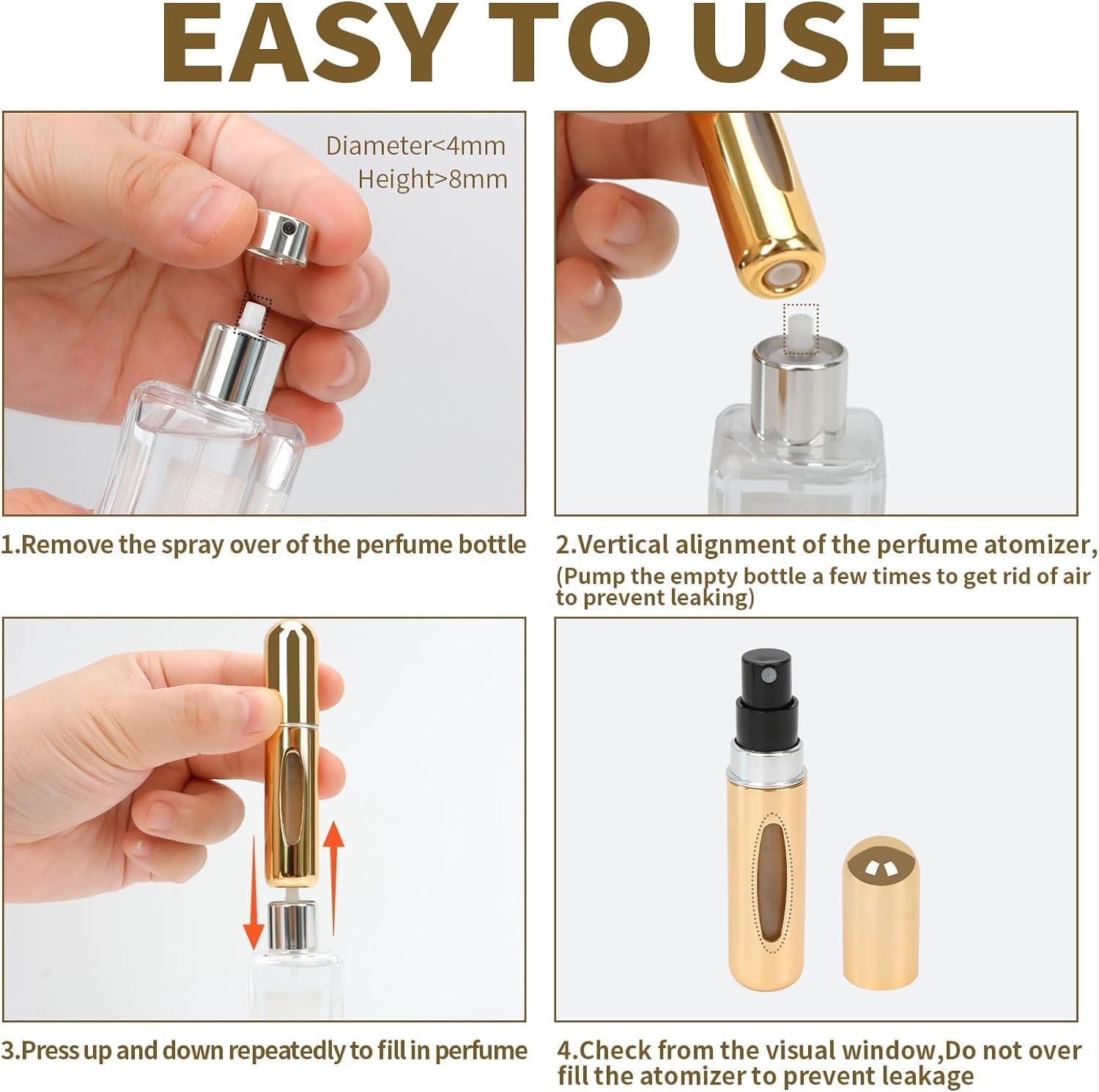 EASY TO USE

Diameter<4mm
Height>8mm

1.Remove the spray over of the perfume bottle

2.Vertical alignment of the perfume atomizer,
(Pump the empty bottle a few times to get rid of air to prevent leaking)

3.Press up and down repeatedly to fill in perfume

4.Check from the visual window,Do not over fill the atomizer to prevent leakage