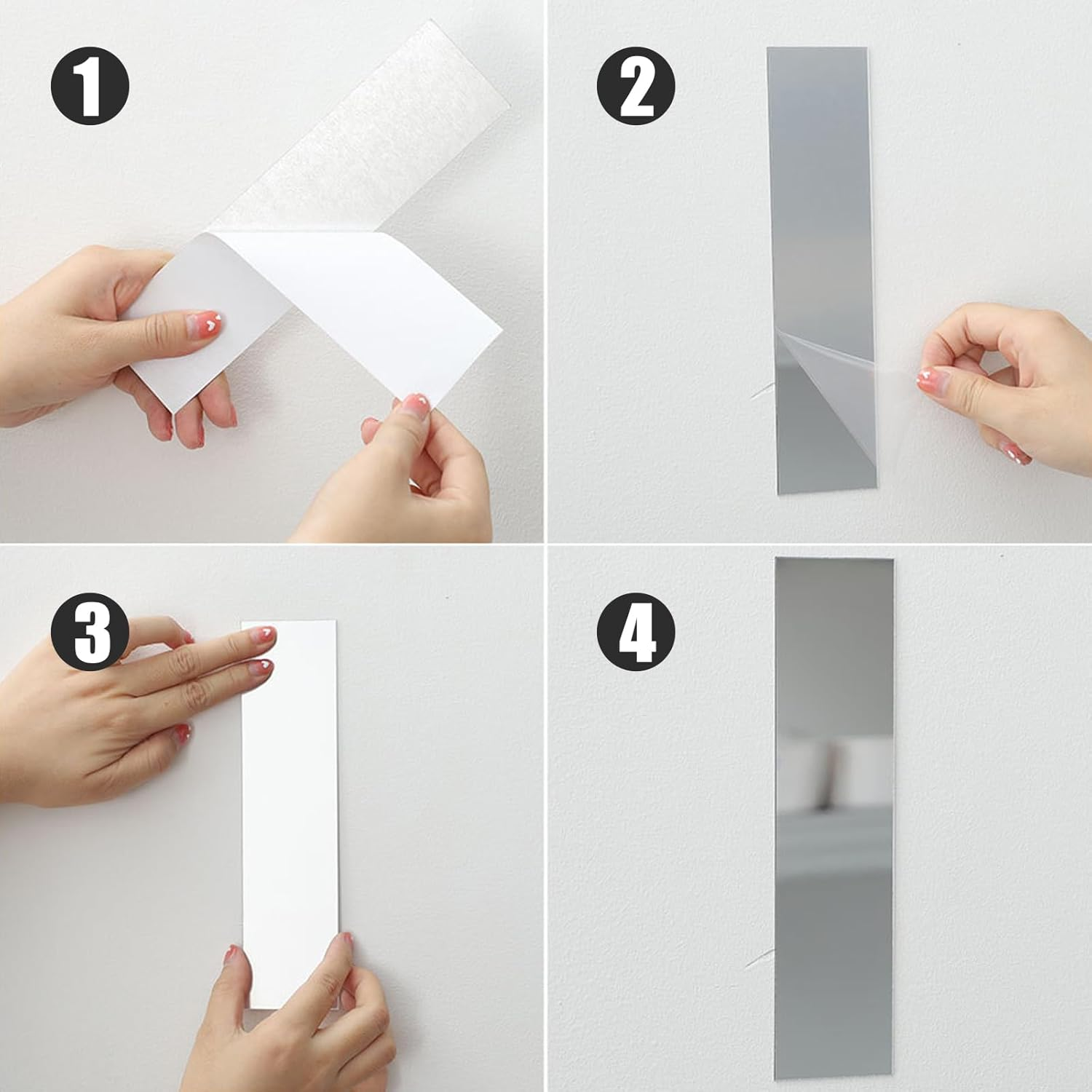 1

2

3

4