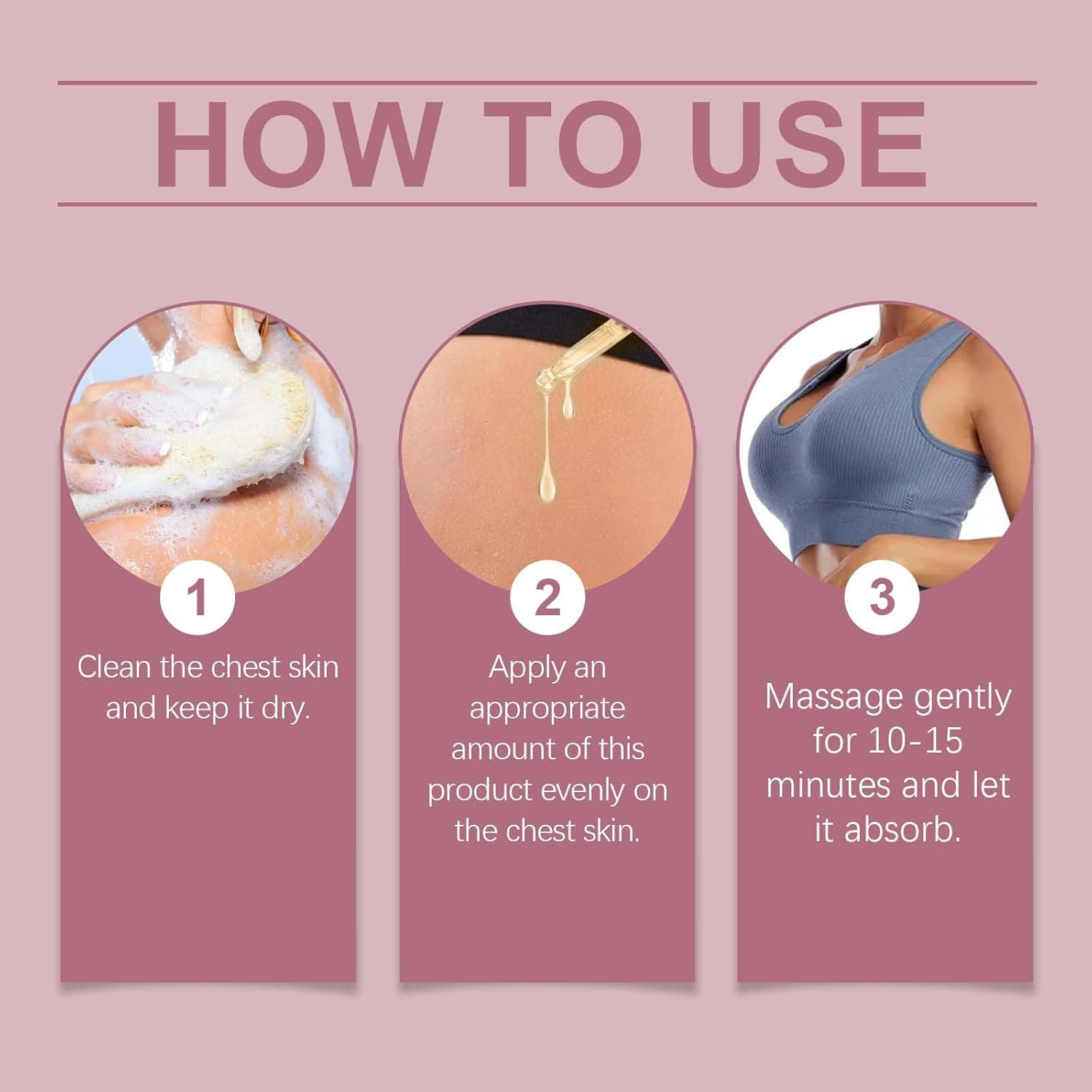 HOW TO USE

1
Clean the chest skin and keep it dry.

2
Apply an appropriate amount of this product evenly on the chest skin.

3
Massage gently for 10-15 minutes and let it absorb.