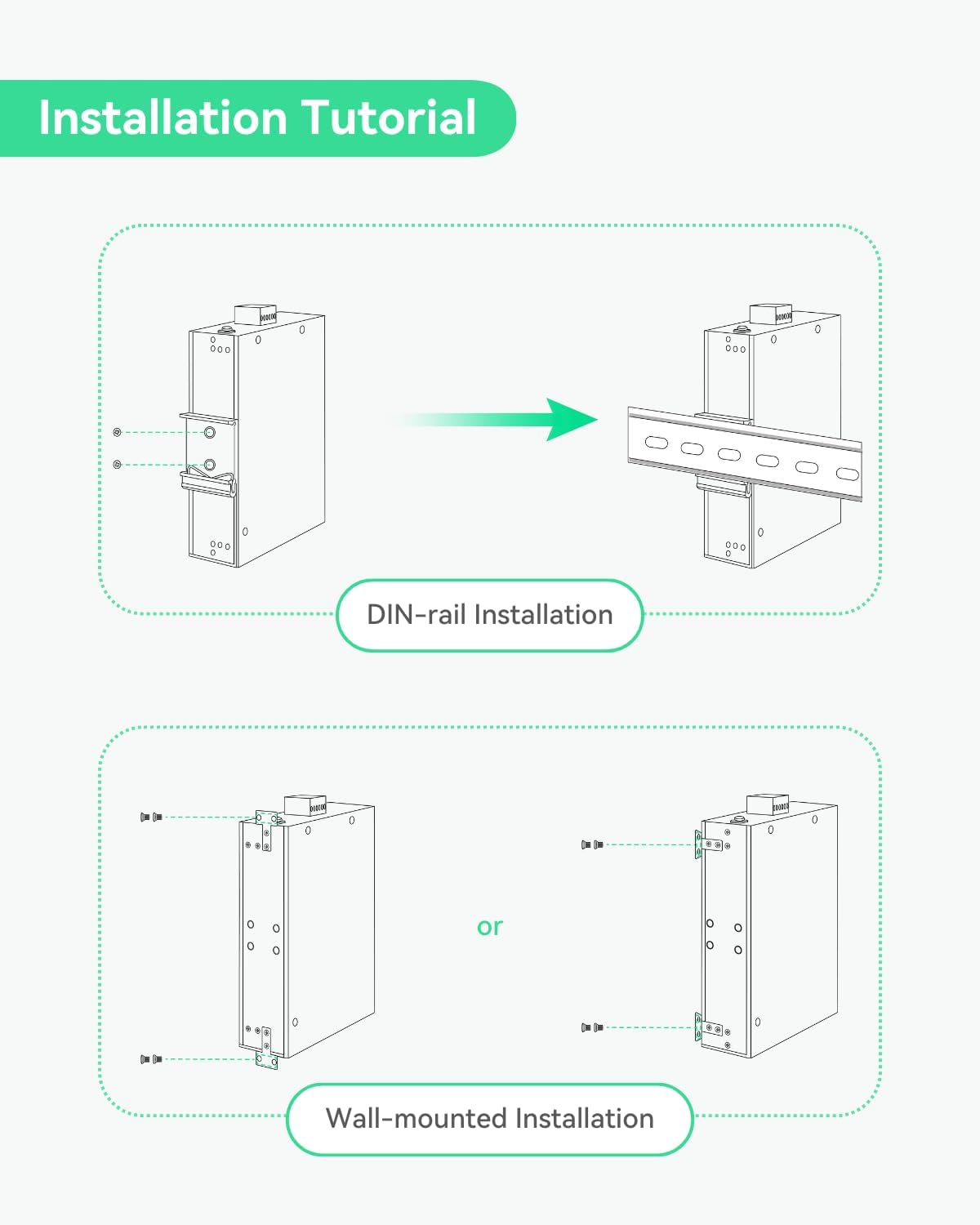 Installation Tutorial

DIN-rail Installation

or

Wall-mounted Installation