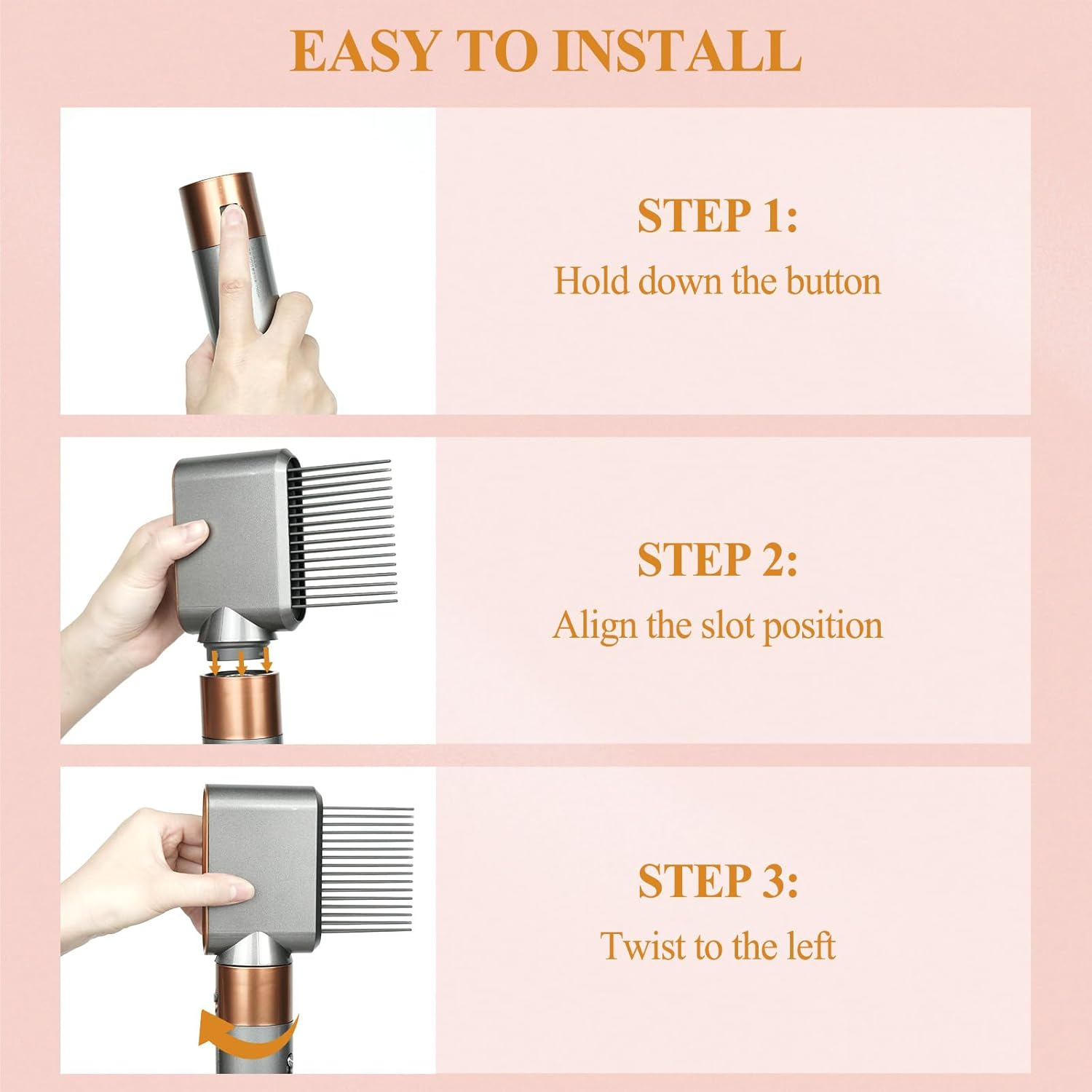 EASY TO INSTALL

STEP 1:
Hold down the button

STEP 2:
Align the slot position

STEP 3:
Twist to the left