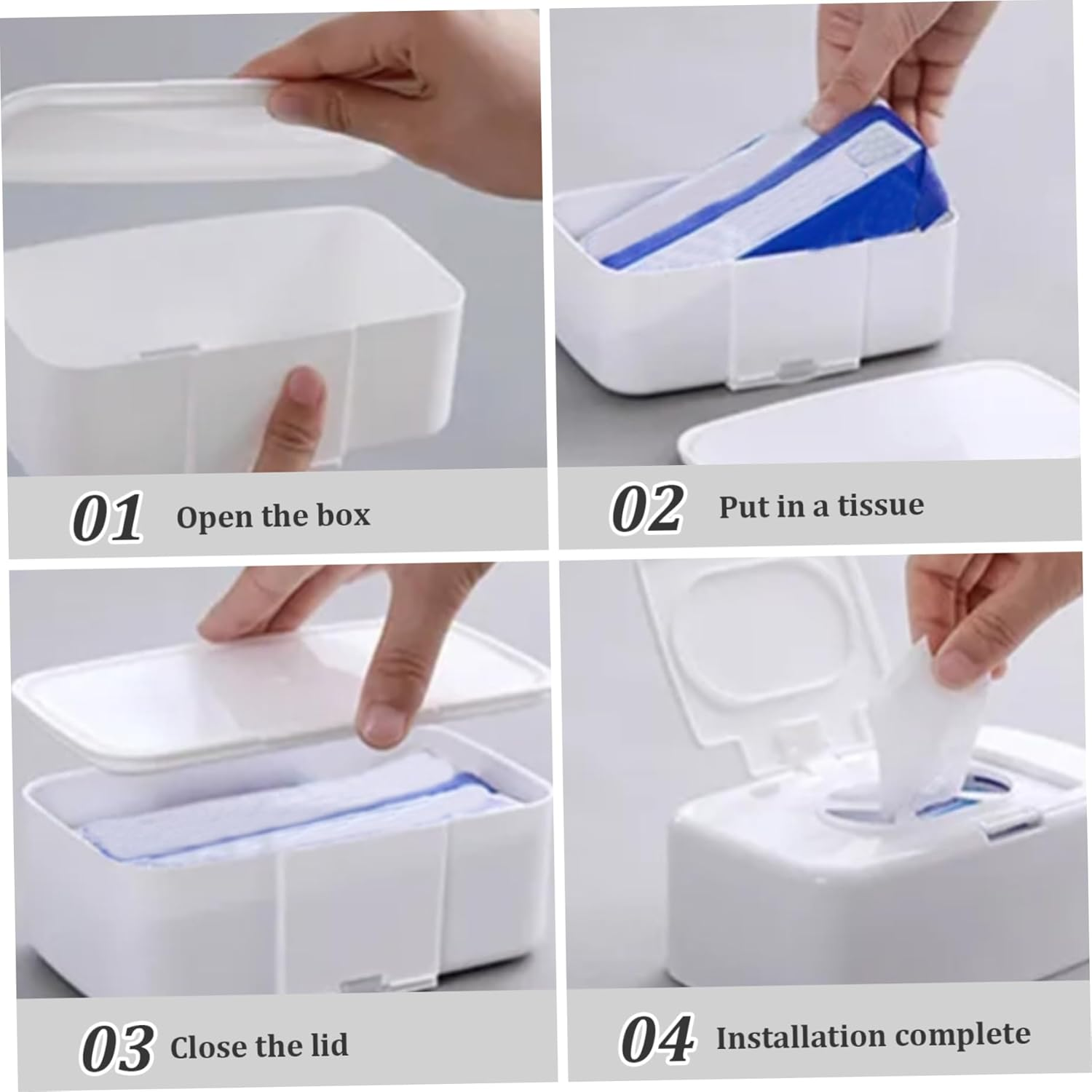 01 Open the box

02 Put in a tissue

03 Close the lid

04 Installation complete