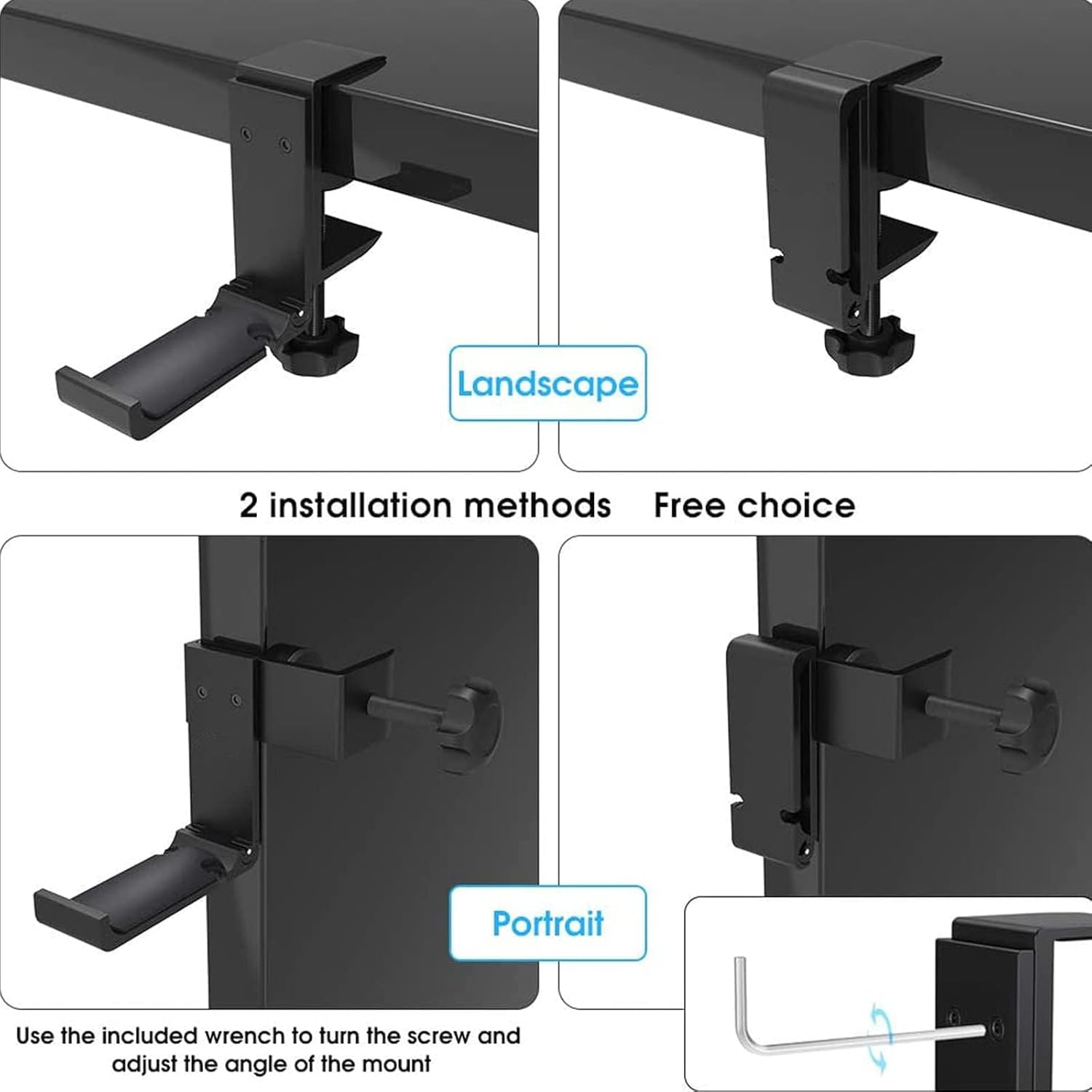 Landscape

2 installation methods Free choice

Portrait

Use the included wrench to turn the screw and adjust the angle of the mount