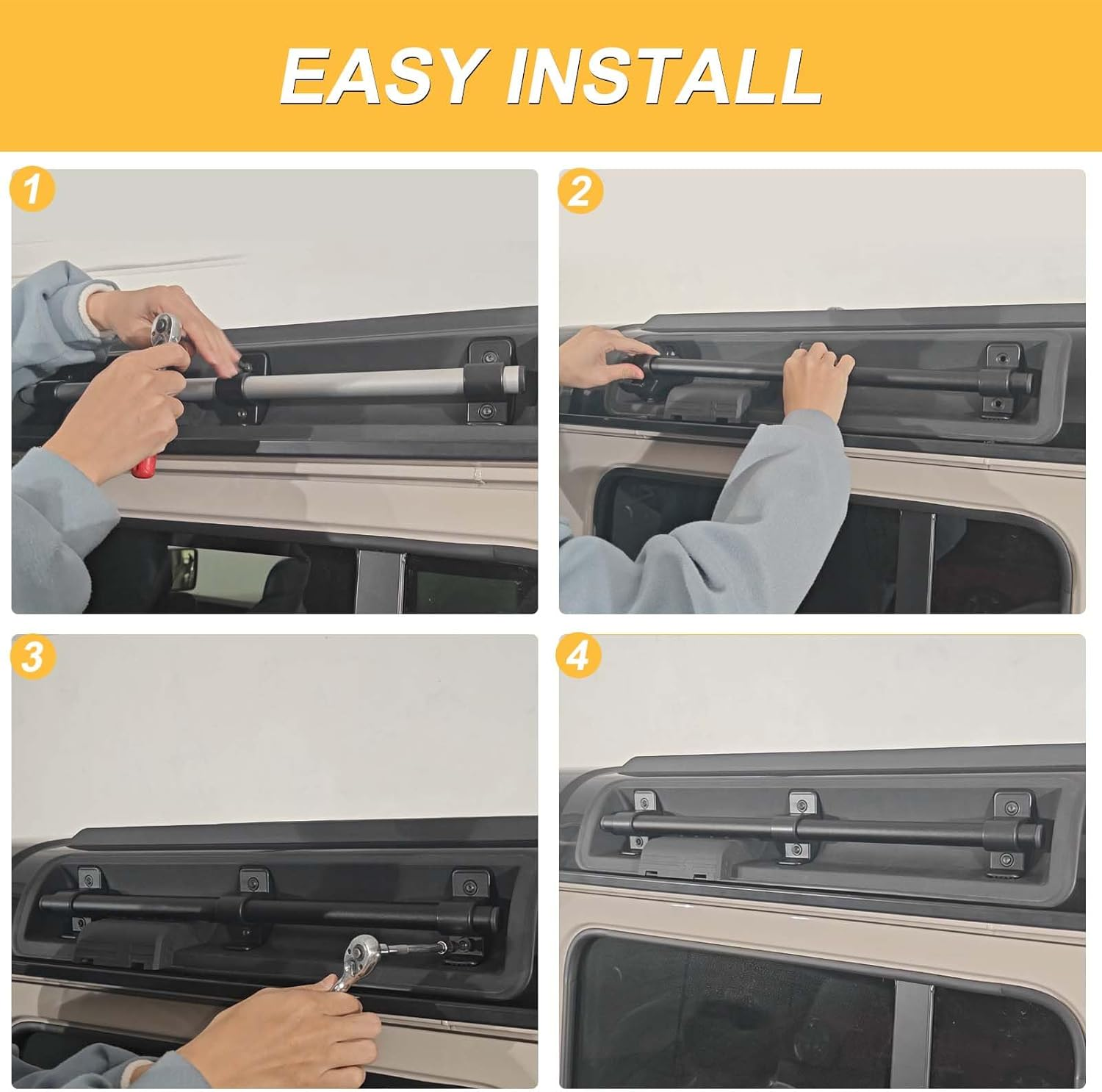 EASY INSTALL

1

2

3

4