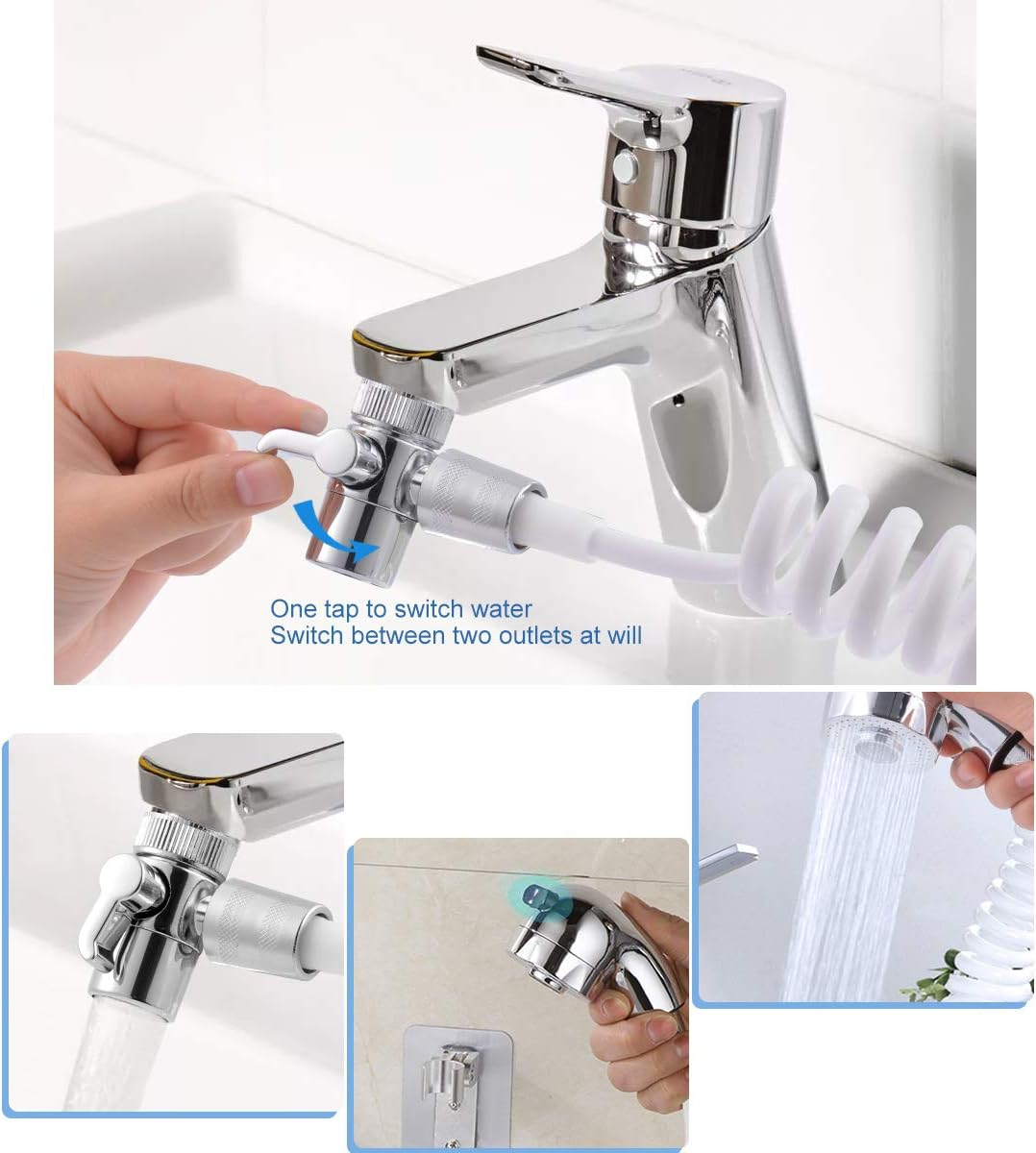 One tap to switch water
Switch between two outlets at will