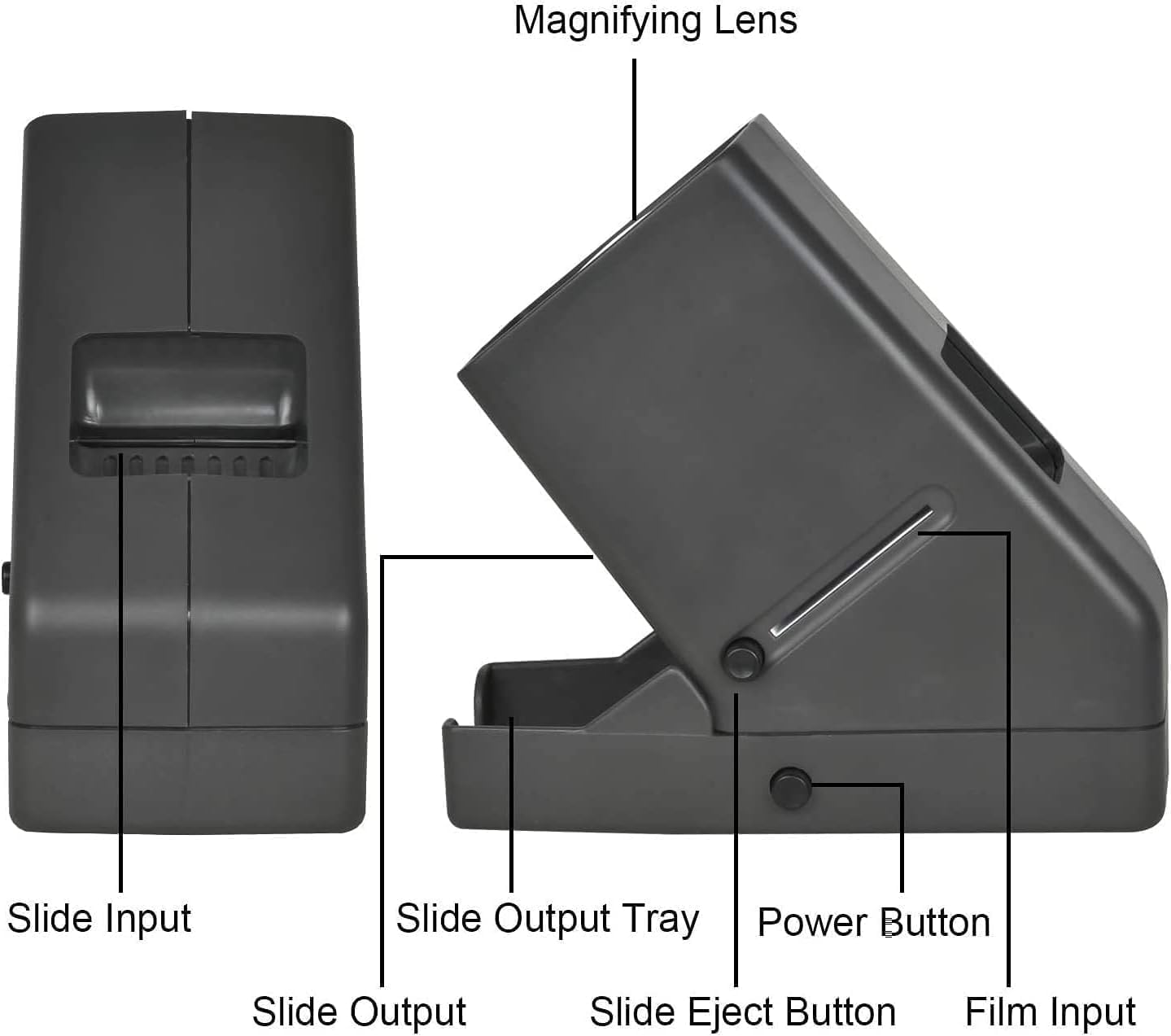 Magnifying Lens

Slide Input

Slide Output Tray

Power Button

Slide Output

Slide Eject Button

Film Input