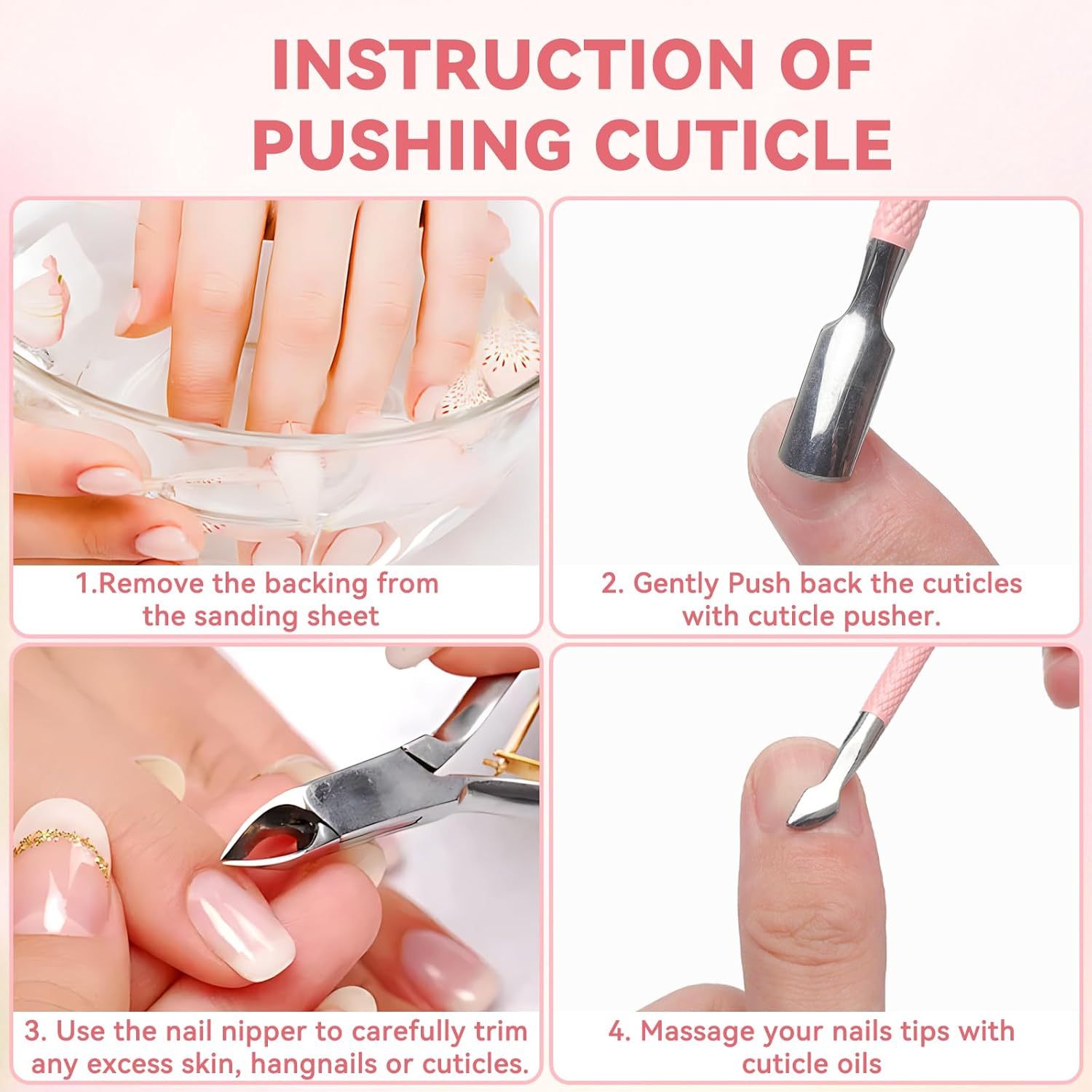 INSTRUCTION OF PUSHING CUTICLE

1.Remove the backing from the sanding sheet

2. Gently Push back the cuticles with cuticle pusher.

3. Use the nail nipper to carefully trim any excess skin, hangnails or cuticles.

4. Massage your nails tips with cuticle oils