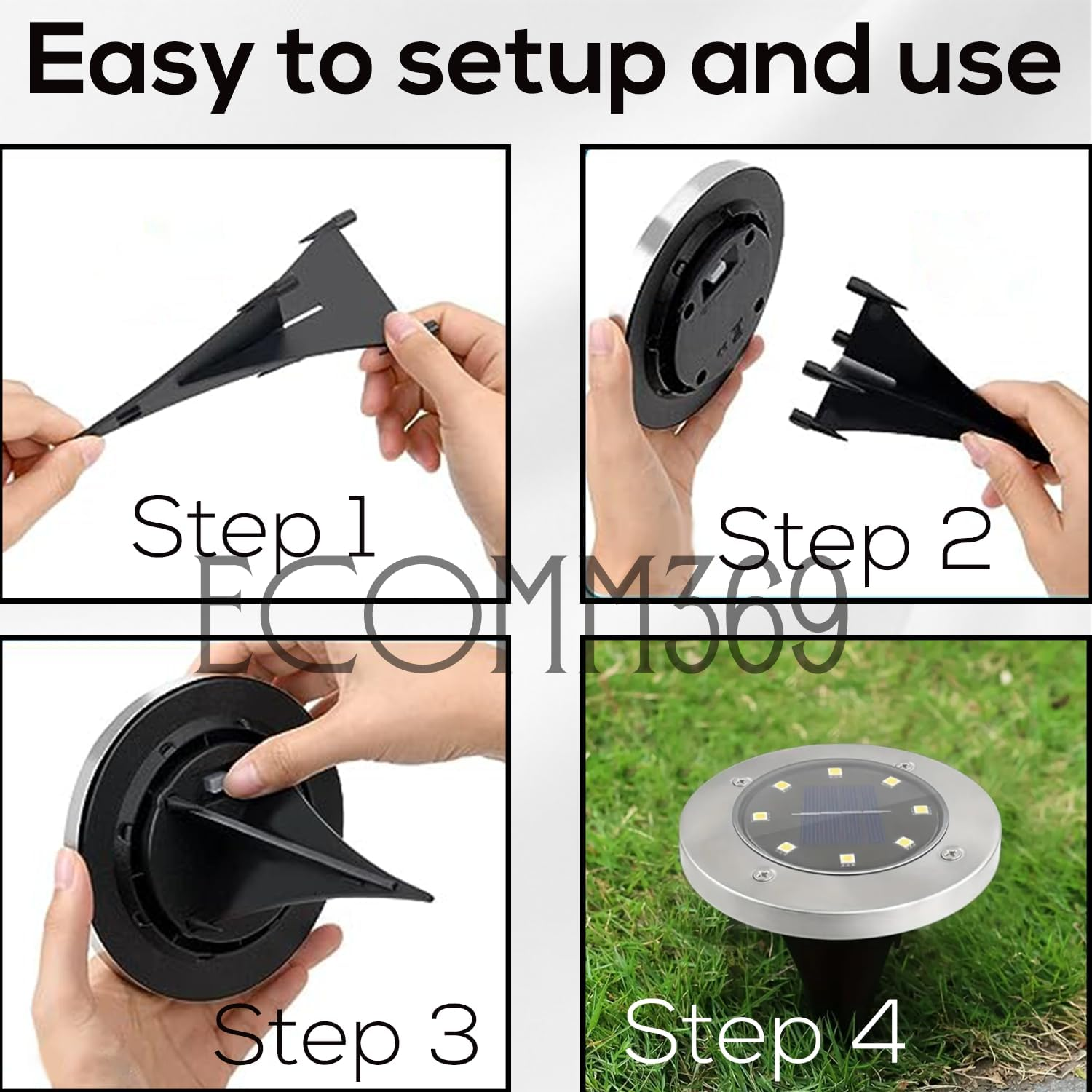 Easy to setup and use

Step 1

Step 2

ECOMM369

Step 3

Step 4